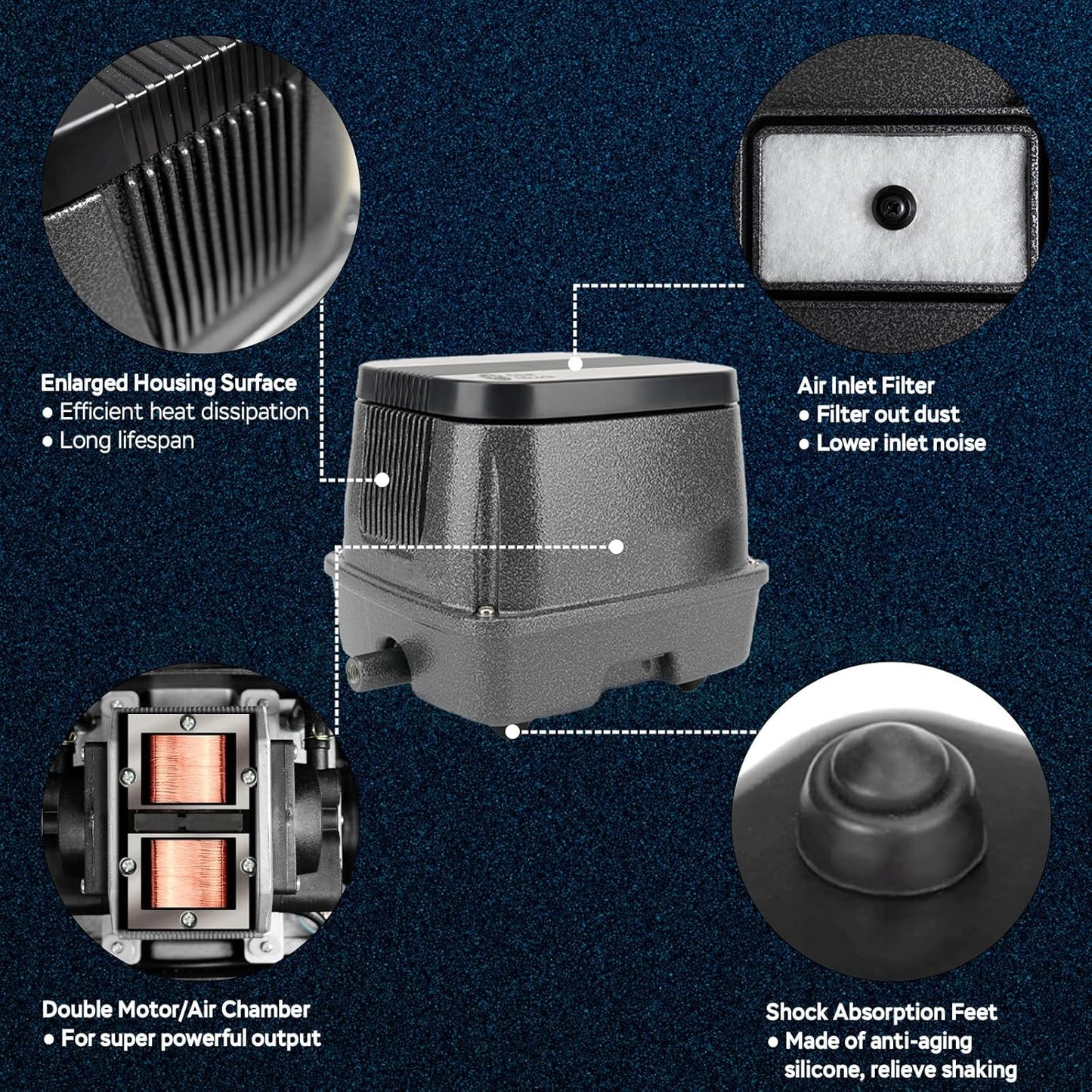 Enlarged Housing Surface
● Efficient heat dissipation
● Long lifespan

Air Inlet Filter
● Filter out dust
● Lower inlet noise

Double Motor/Air Chamber
● For super powerful output

Shock Absorption Feet
● Made of anti-aging silicone, relieve shaking