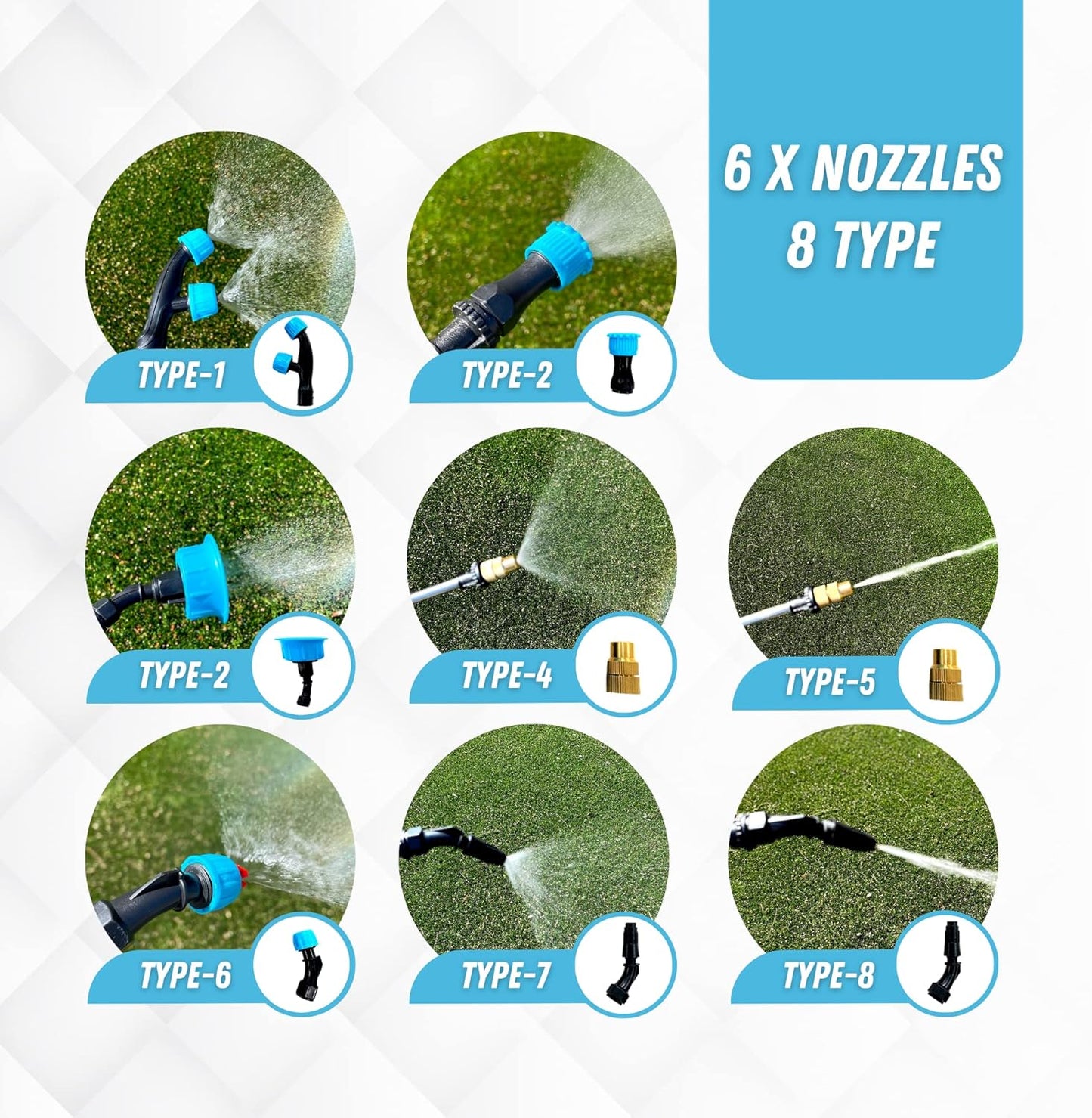 6 X NOZZLES
8 TYPE

TYPE-1

TYPE-2

TYPE-2

TYPE-4

TYPE-5

TYPE-6

TYPE-7

TYPE-8