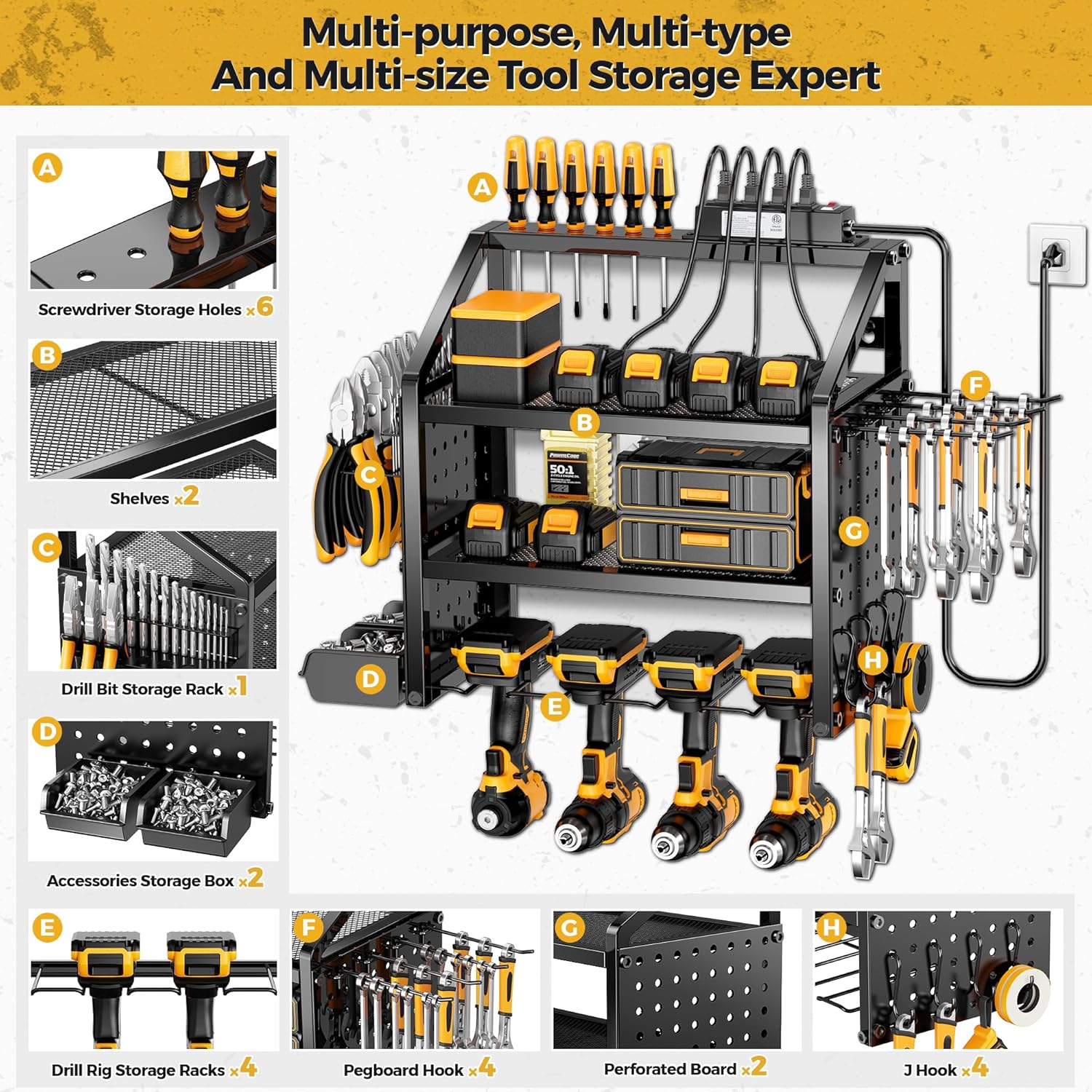 Multi-purpose, Multi-type
And Multi-size Tool Storage Expert

A
Screwdriver Storage Holes x6

B
Shelves x2

C
Drill Bit Storage Rack x1

D
Accessories Storage Box x2

A
B
C
D
E
F
G
H

50:1

E
Drill Rig Storage Racks x4

F
Pegboard Hook x4

G
Perforated Board x2

H
J Hook x4