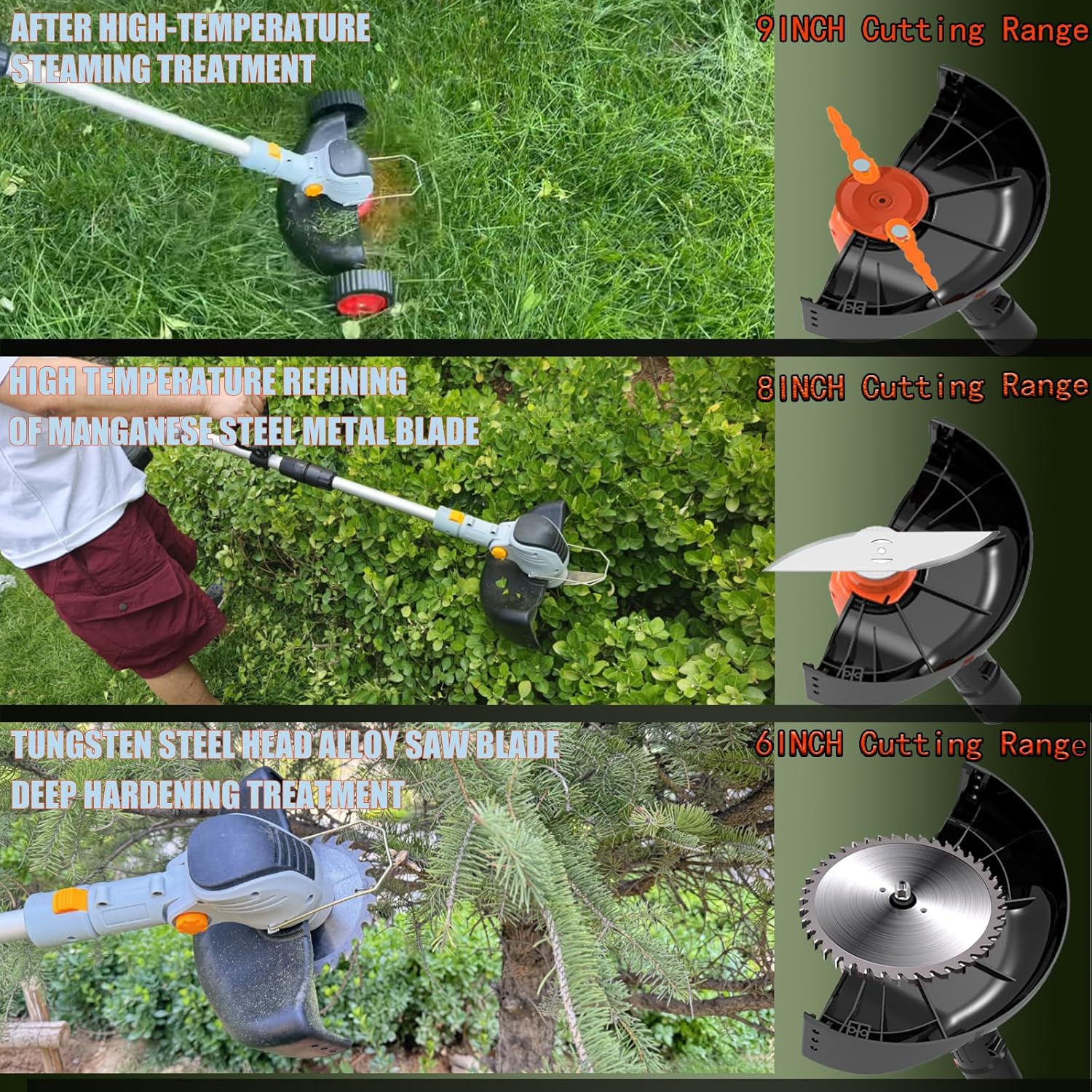 AFTER HIGH-TEMPERATURE STEAMING TREATMENT

9INCH Cutting Range

HIGH TEMPERATURE REFINING OF MANGANESE STEEL METAL BLADE

8INCH Cutting Range

TUNGSTEN STEEL HEAD ALLOY SAW BLADE DEEP HARDENING TREATMENT

6INCH Cutting Range