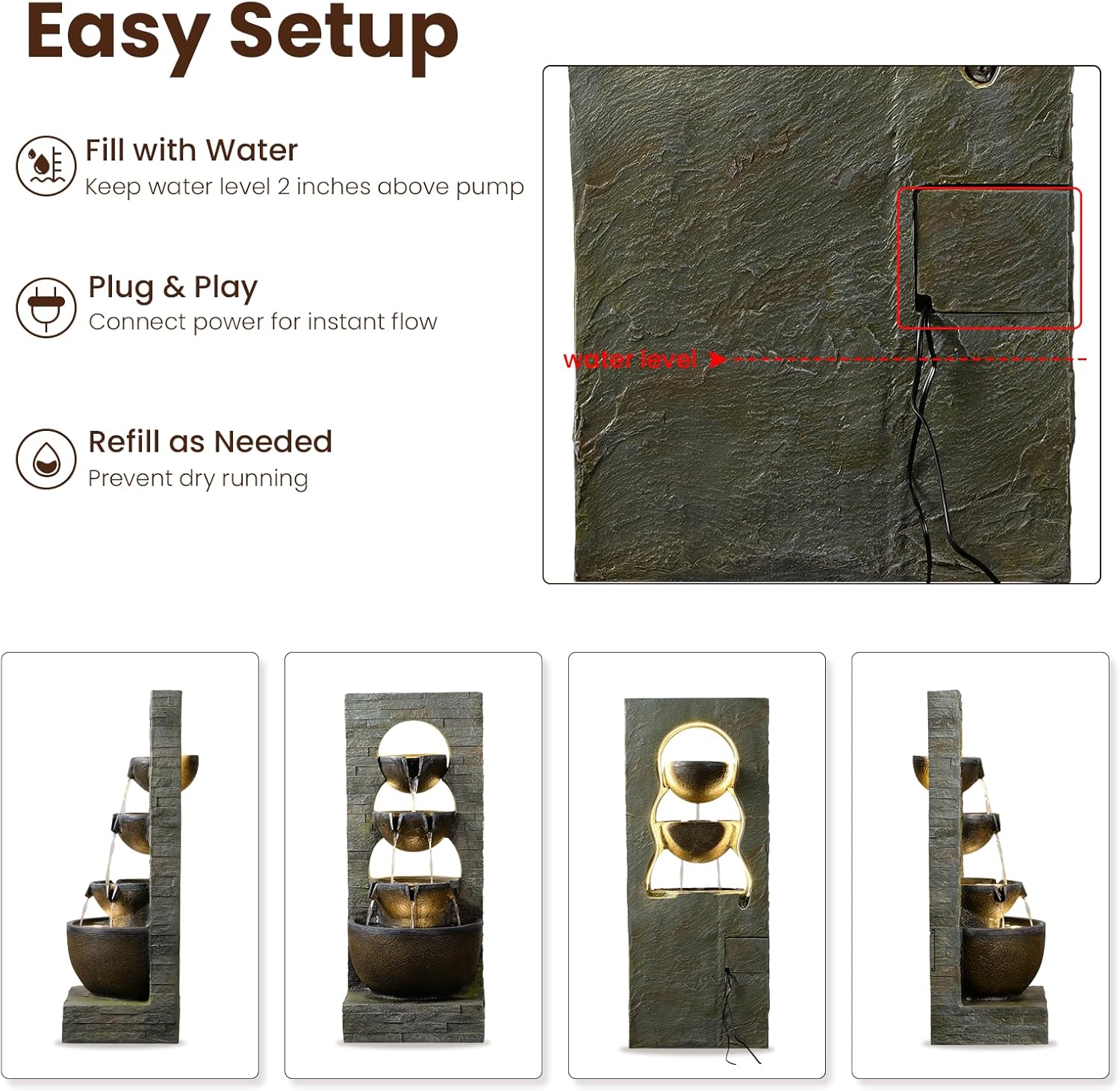 Easy Setup

Fill with Water
Keep water level 2 inches above pump

Plug & Play
Connect power for instant flow

Refill as Needed
Prevent dry running

water level