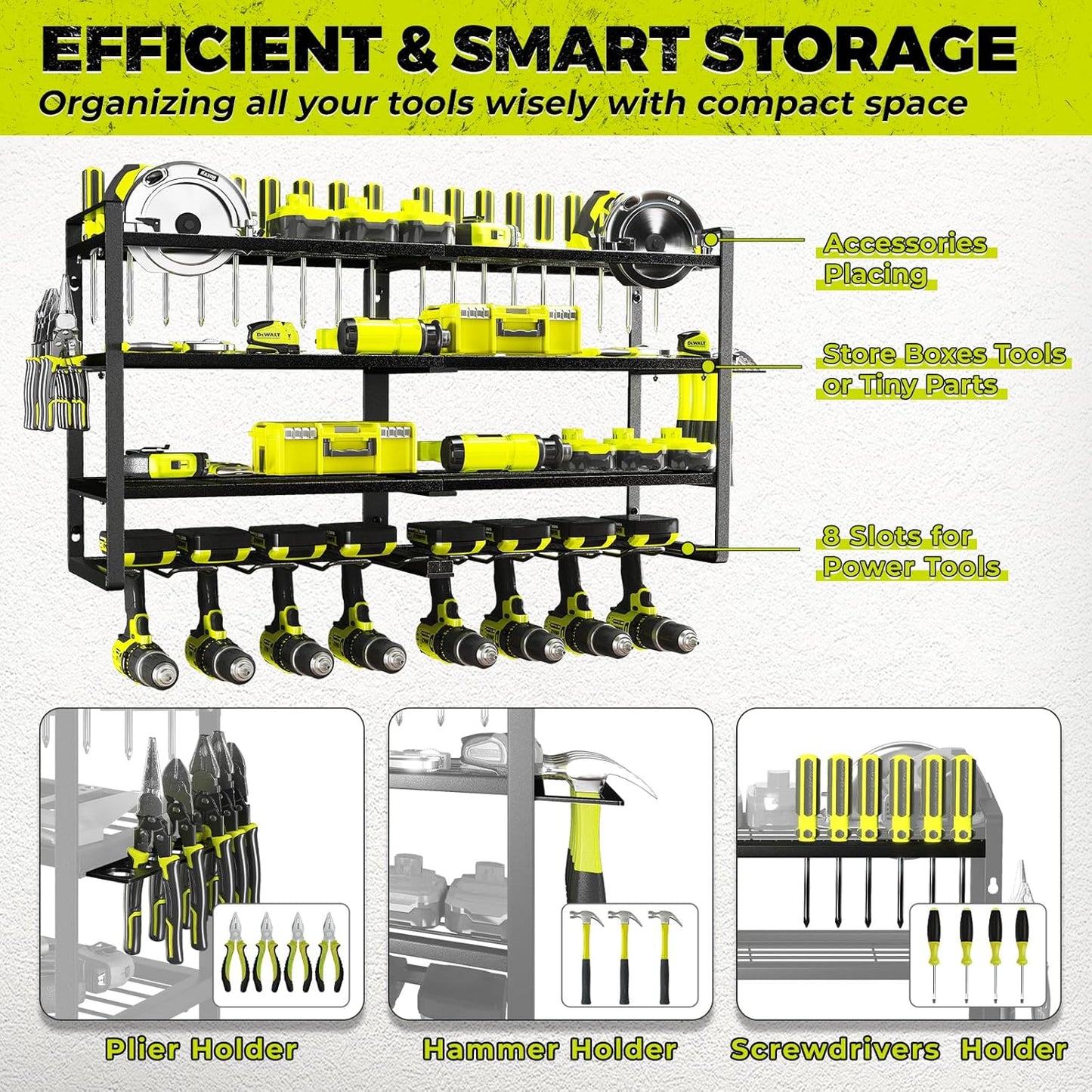 EFFICIENT & SMART STORAGE
Organizing all your tools wisely with compact space

Accessories Placing

Store Boxes Tools or Tiny Parts

8 Slots for Power Tools

DEWALT

DEWALT

Plier Holder

Hammer Holder

Screwdrivers Holder