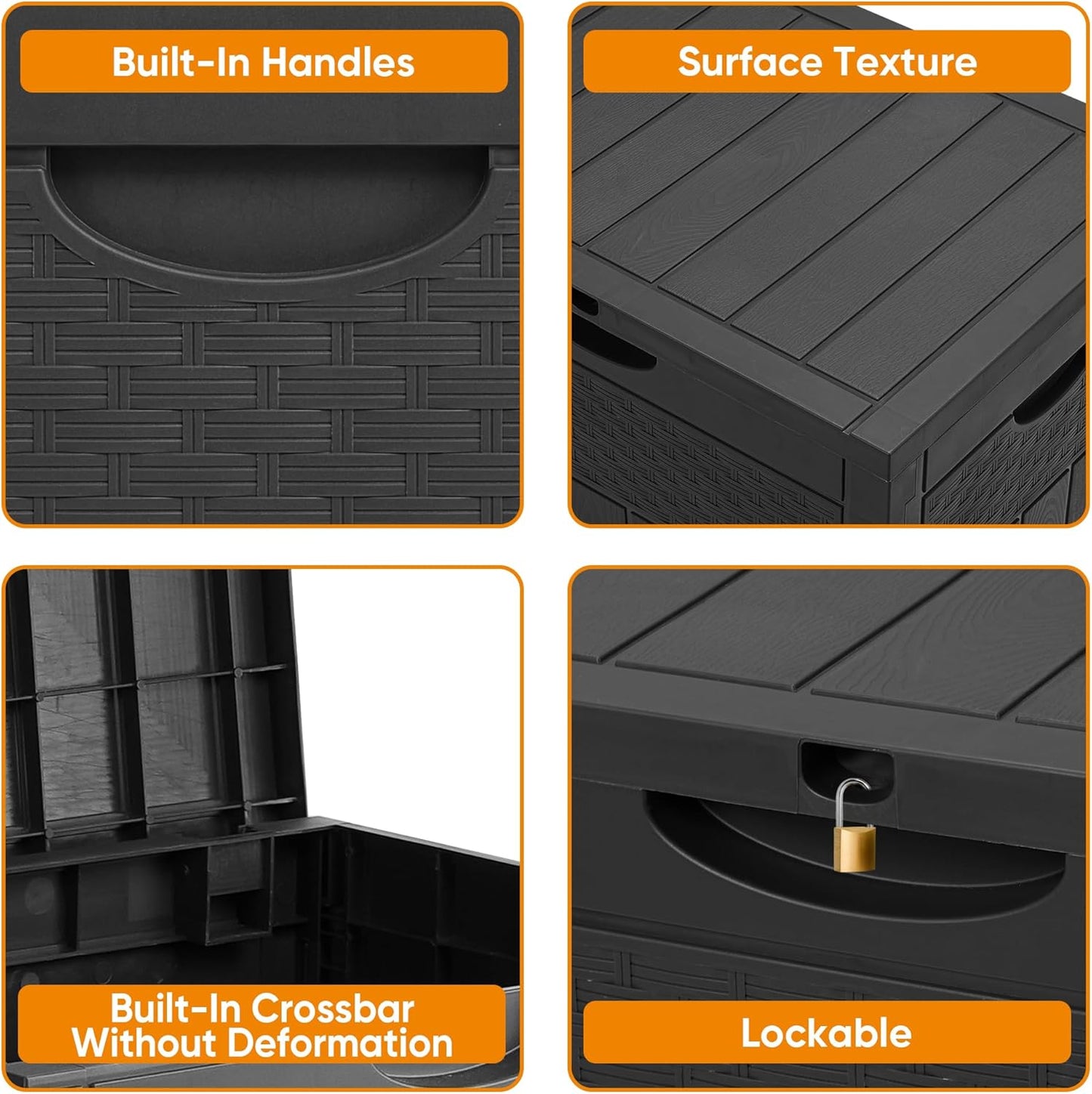 Built-In Handles

Surface Texture

Built-In Crossbar Without Deformation

Lockable