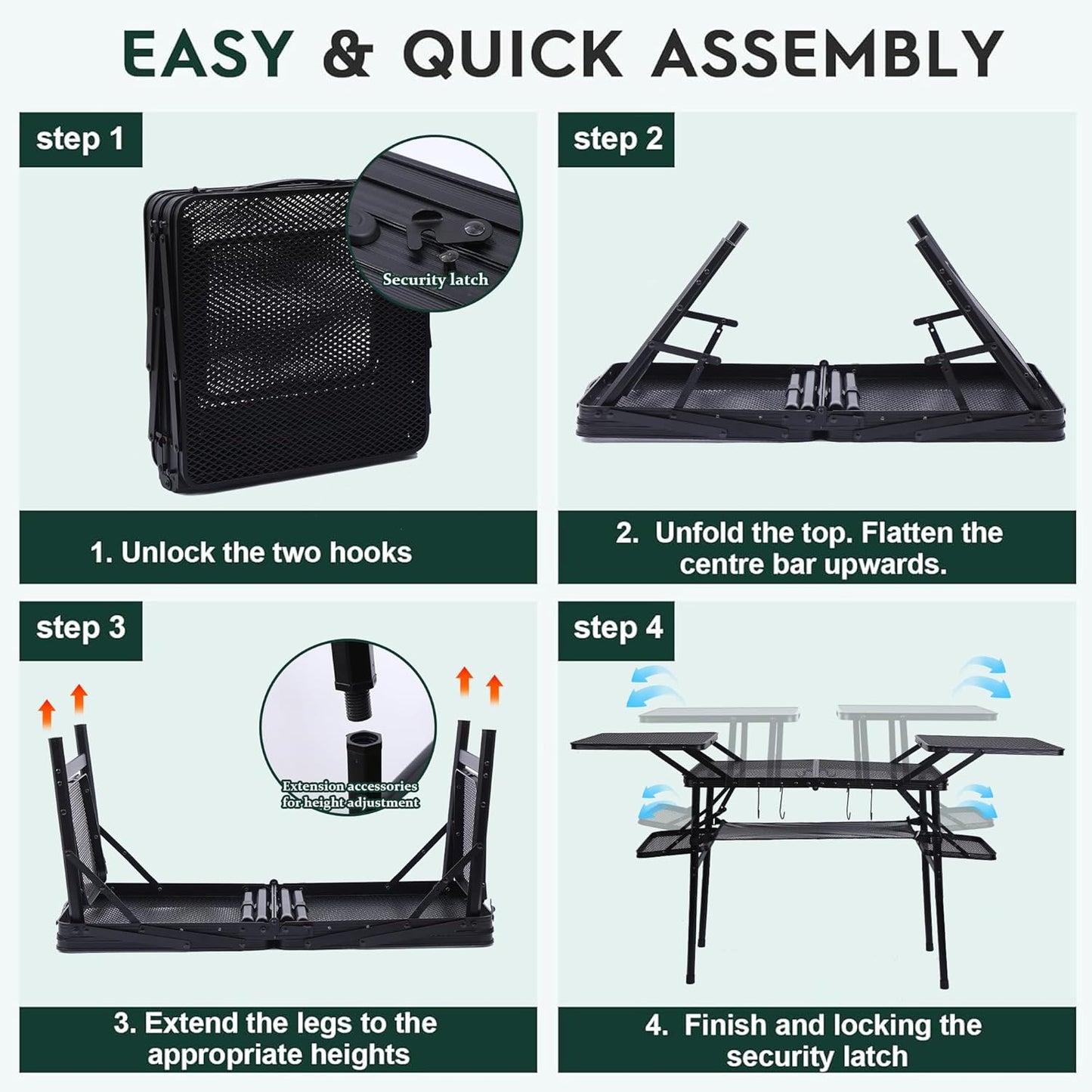 EASY & QUICK ASSEMBLY

step 1

Security latch

1. Unlock the two hooks

step 2

2. Unfold the top. Flatten the centre bar upwards.

step 3

Extension accessories for height adjustment

3. Extend the legs to the appropriate heights

step 4

4. Finish and locking the security latch