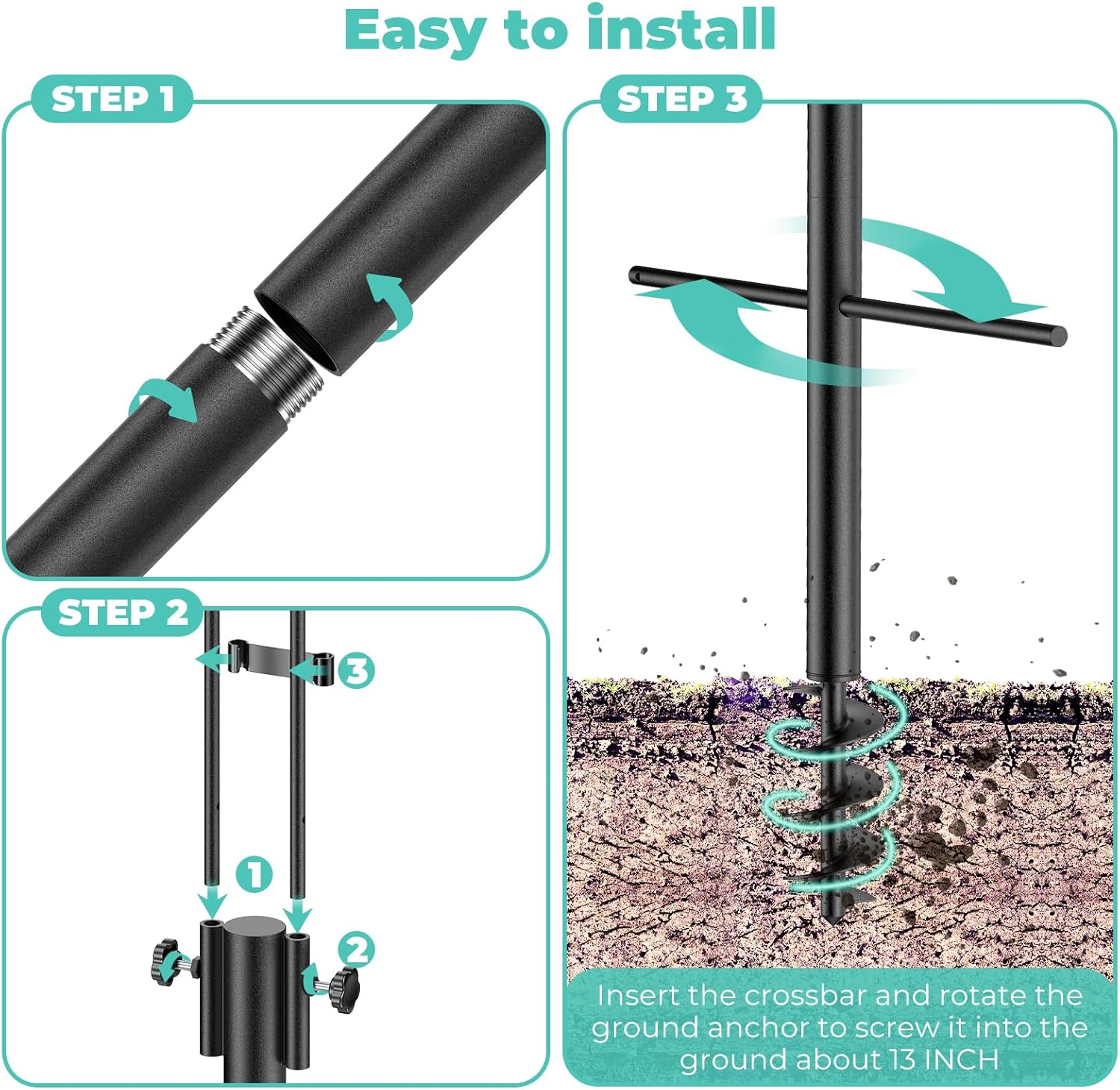 Easy to install

STEP 1

STEP 2

3

1

2

STEP 3

Insert the crossbar and rotate the ground anchor to screw it into the ground about 13 INCH