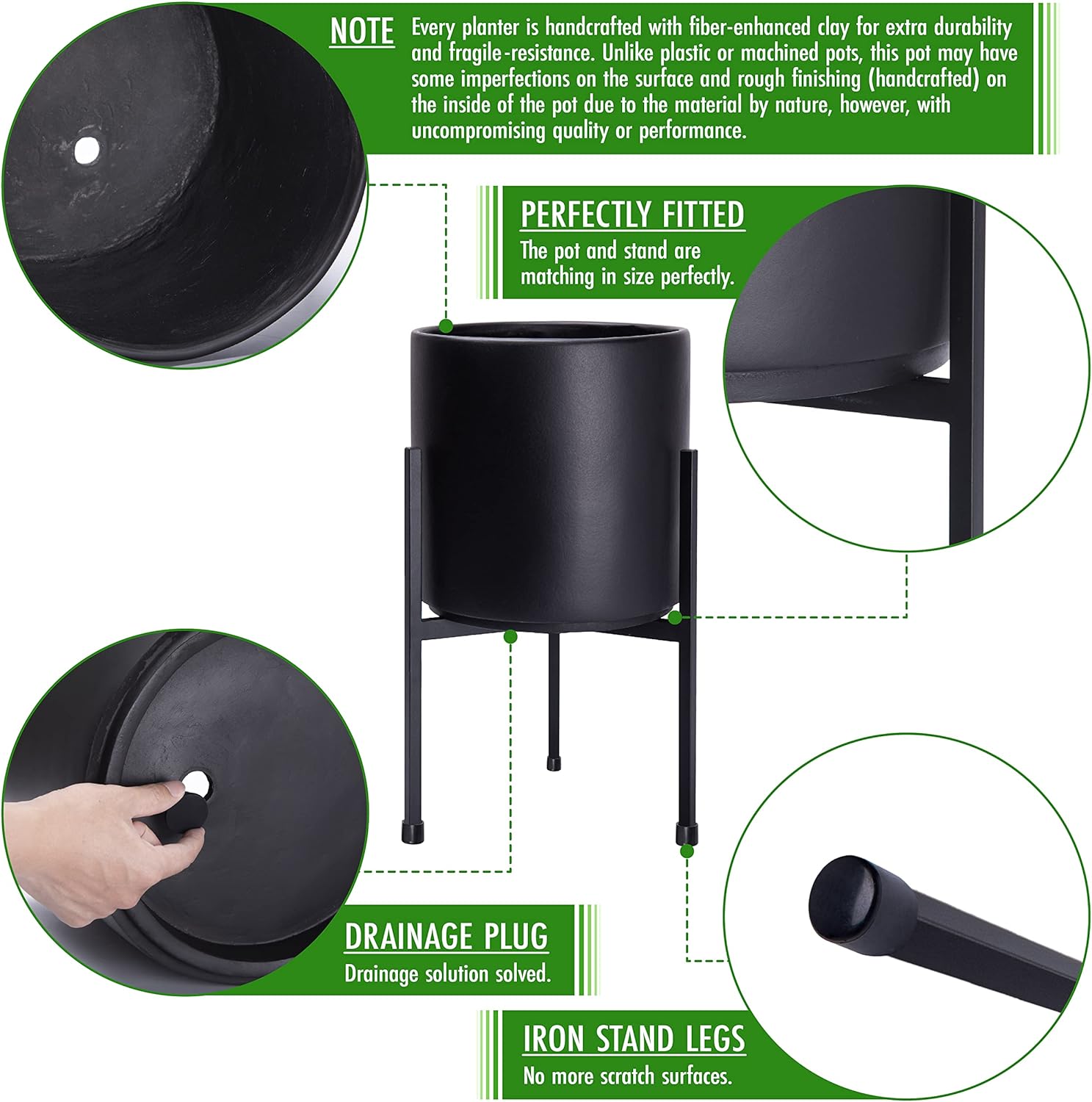 NOTE Every planter is handcrafted with fiber-enhanced clay for extra durability and fragile-resistance. Unlike plastic or machined pots, this pot may have some imperfections on the surface and rough finishing (handcrafted) on the inside of the pot due to the material by nature, however, with uncompromising quality or performance.

PERFECTLY FITTED
The pot and stand are matching in size perfectly.

DRAINAGE PLUG
Drainage solution solved.

IRON STAND LEGS
No more scratch surfaces.