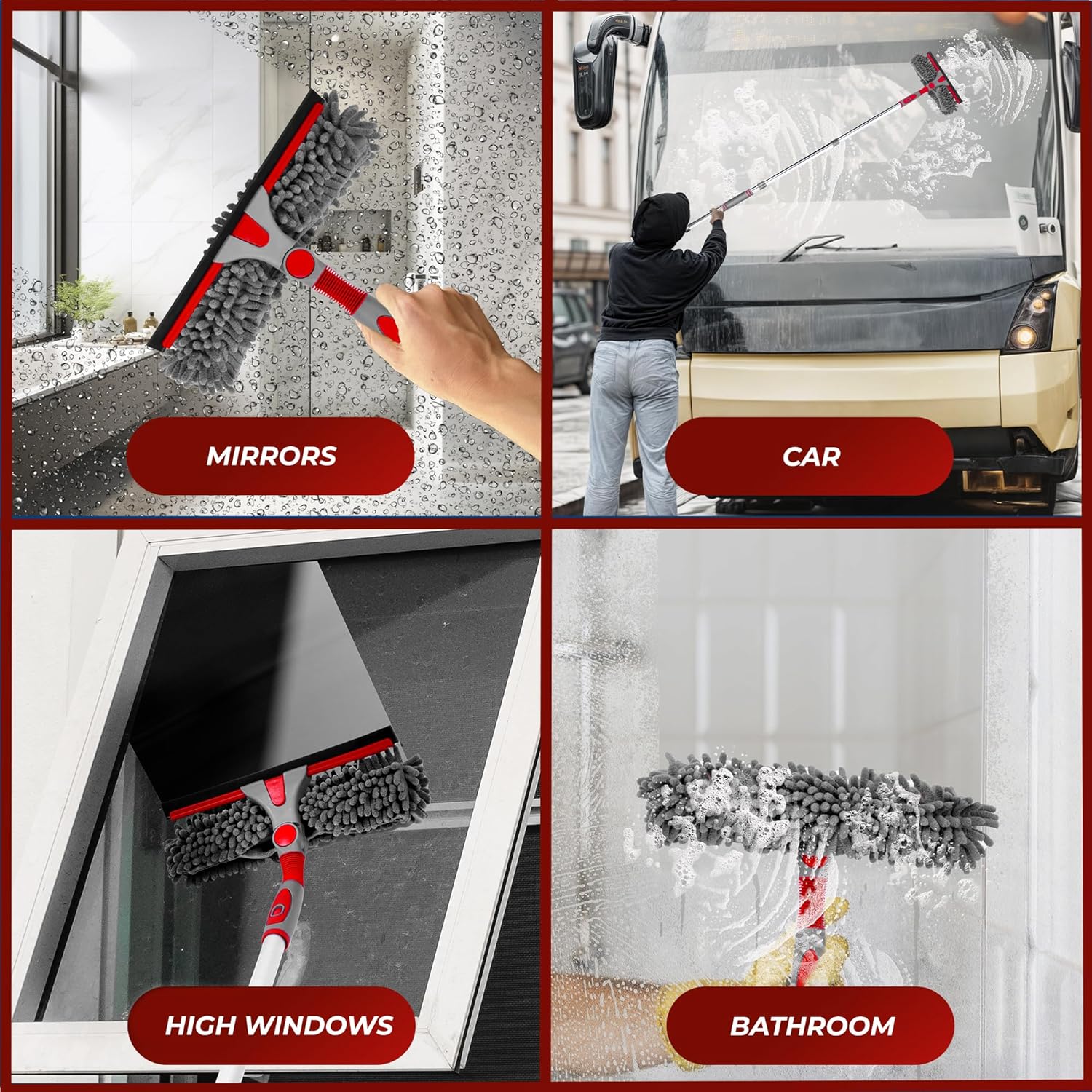 MIRRORS

CAR

HIGH WINDOWS

BATHROOM