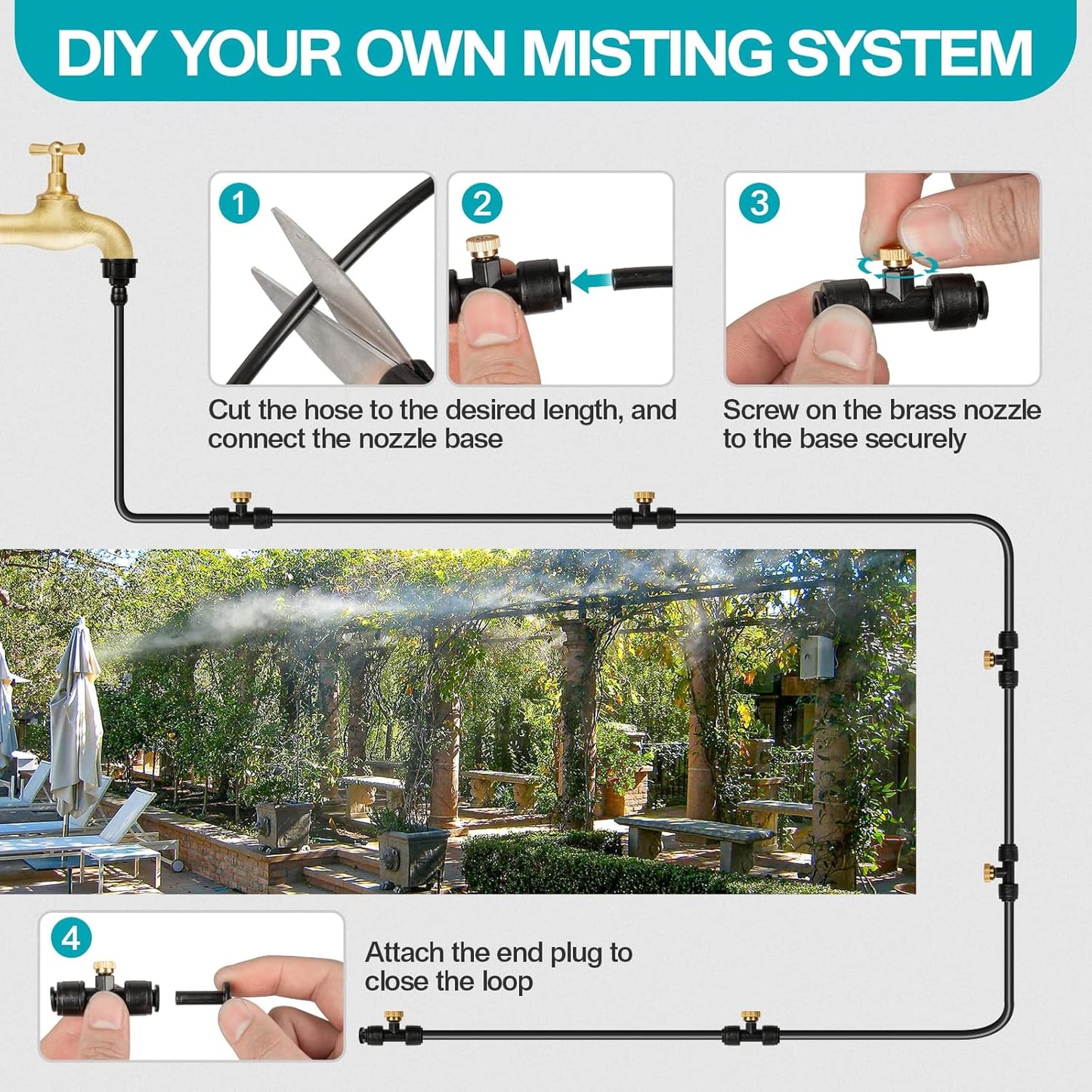 DIY YOUR OWN MISTING SYSTEM

1

2

Cut the hose to the desired length, and connect the nozzle base

3

Screw on the brass nozzle to the base securely

4

Attach the end plug to close the loop