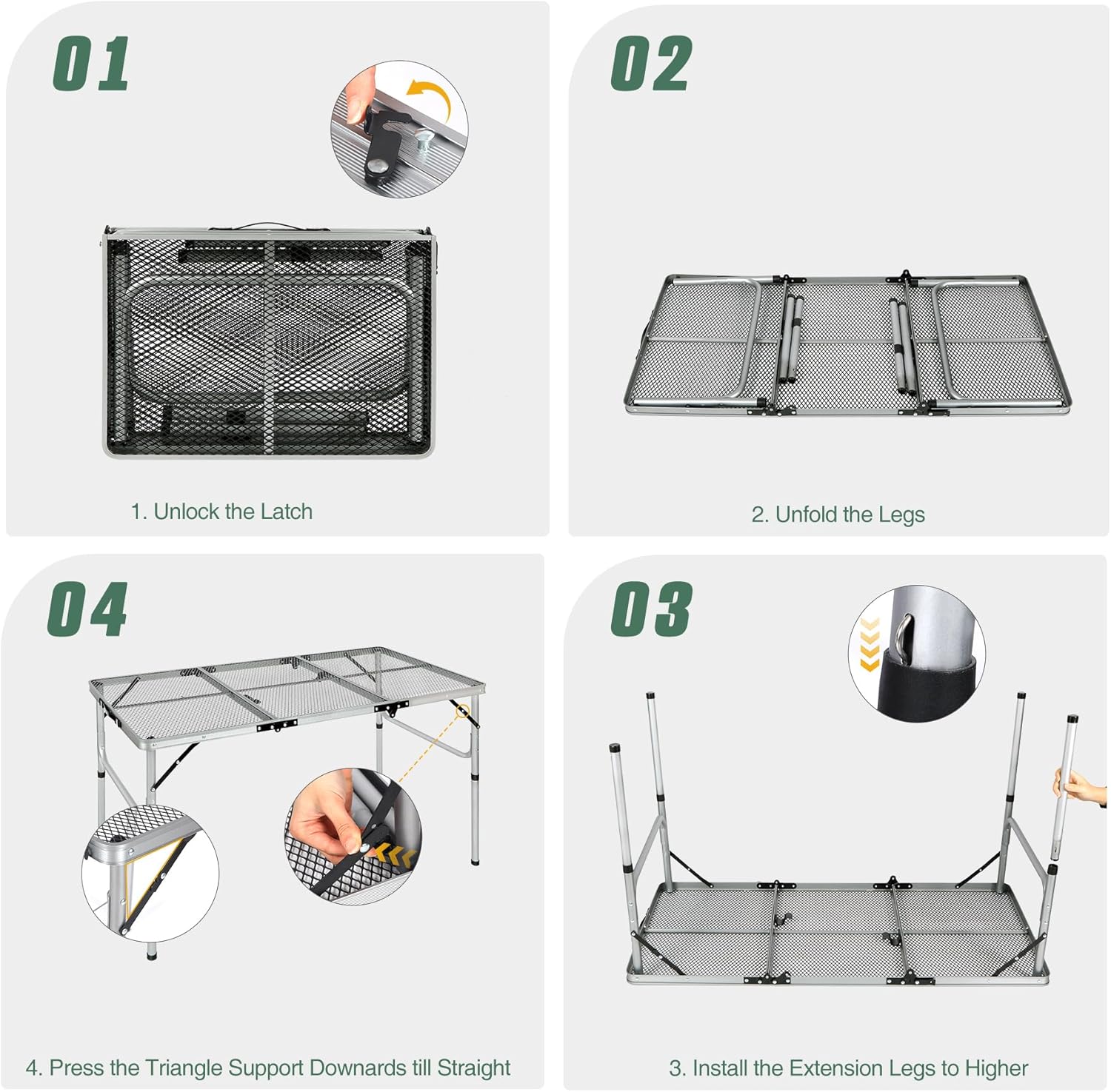 01

1. Unlock the Latch

02

2. Unfold the Legs

04

4. Press the Triangle Support Downards till Straight

03

3. Install the Extension Legs to Higher