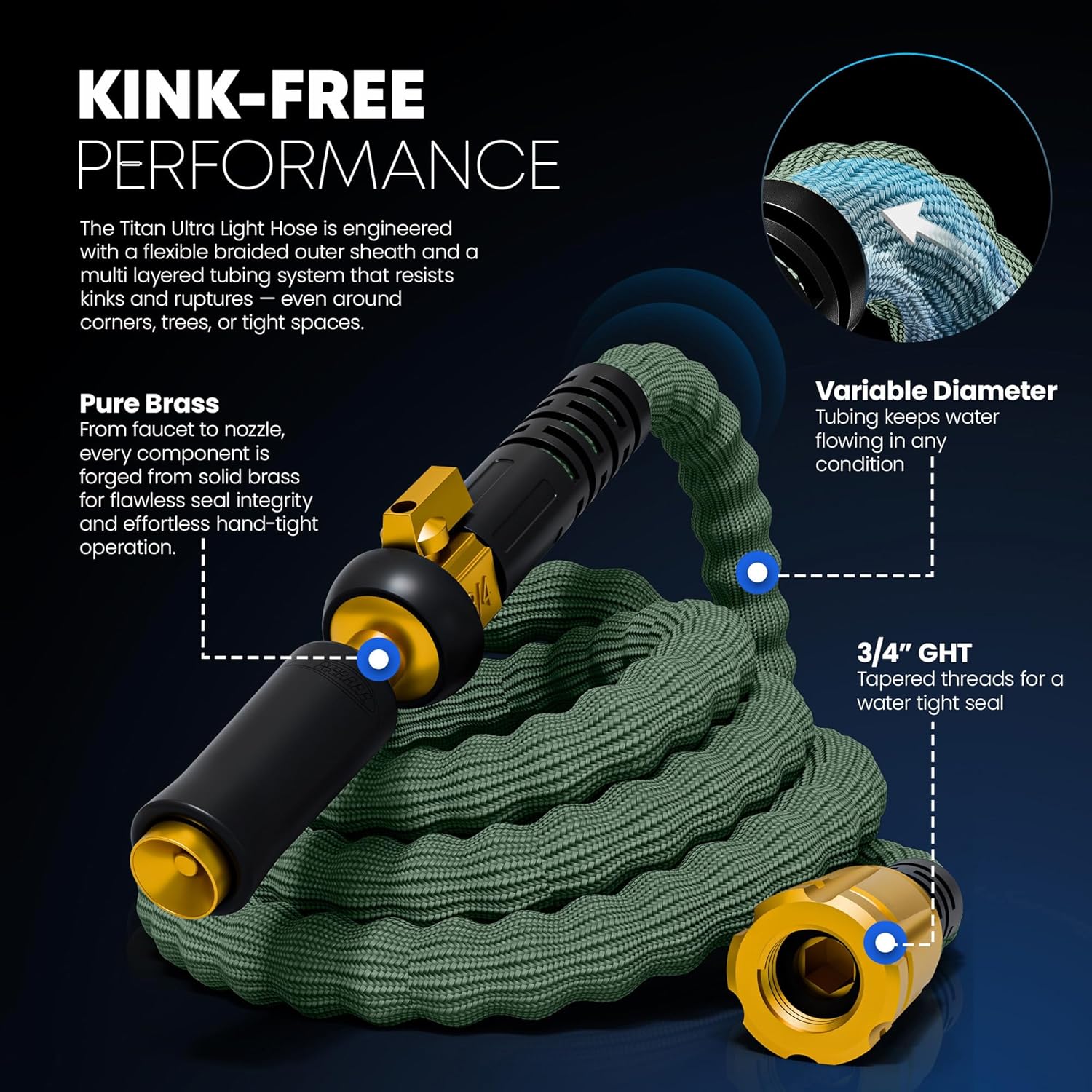 KINK-FREE
PERFORMANCE

The Titan Ultra Light Hose is engineered with a flexible braided outer sheath and a multi layered tubing system that resists kinks and ruptures — even around corners, trees, or tight spaces.

Pure Brass
From faucet to nozzle, every component is forged from solid brass for flawless seal integrity and effortless hand-tight operation.

Variable Diameter
Tubing keeps water flowing in any condition

3/4" GHT
Tapered threads for a water tight seal