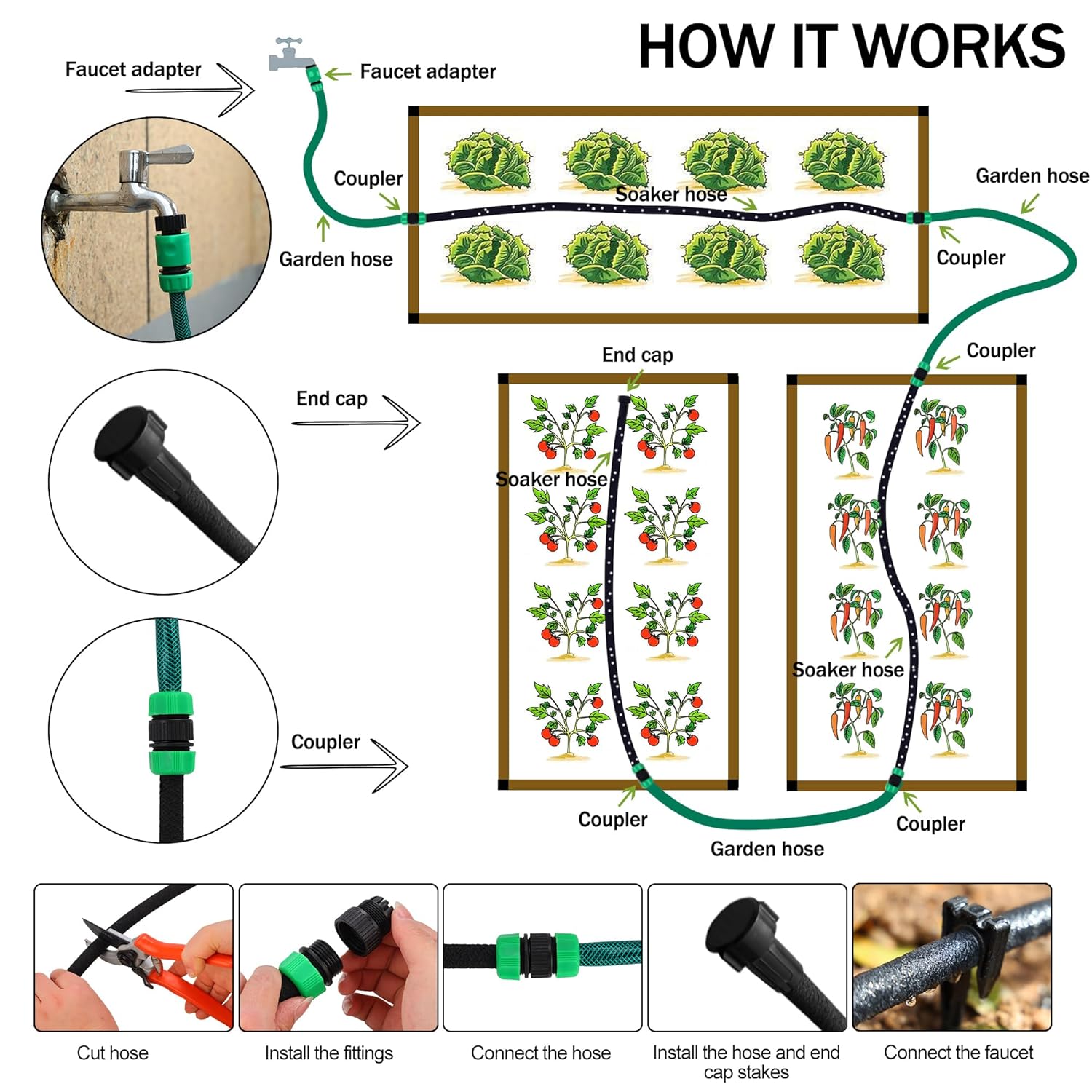 HOW IT WORKS

Faucet adapter

Faucet adapter

Coupler

Soaker hose

Garden hose

Garden hose

Coupler

Coupler

End cap

End cap

Soaker hose

Soaker hose

Coupler

Coupler

Coupler

Garden hose

Cut hose

Install the fittings

Connect the hose

Install the hose and end cap stakes

Connect the faucet