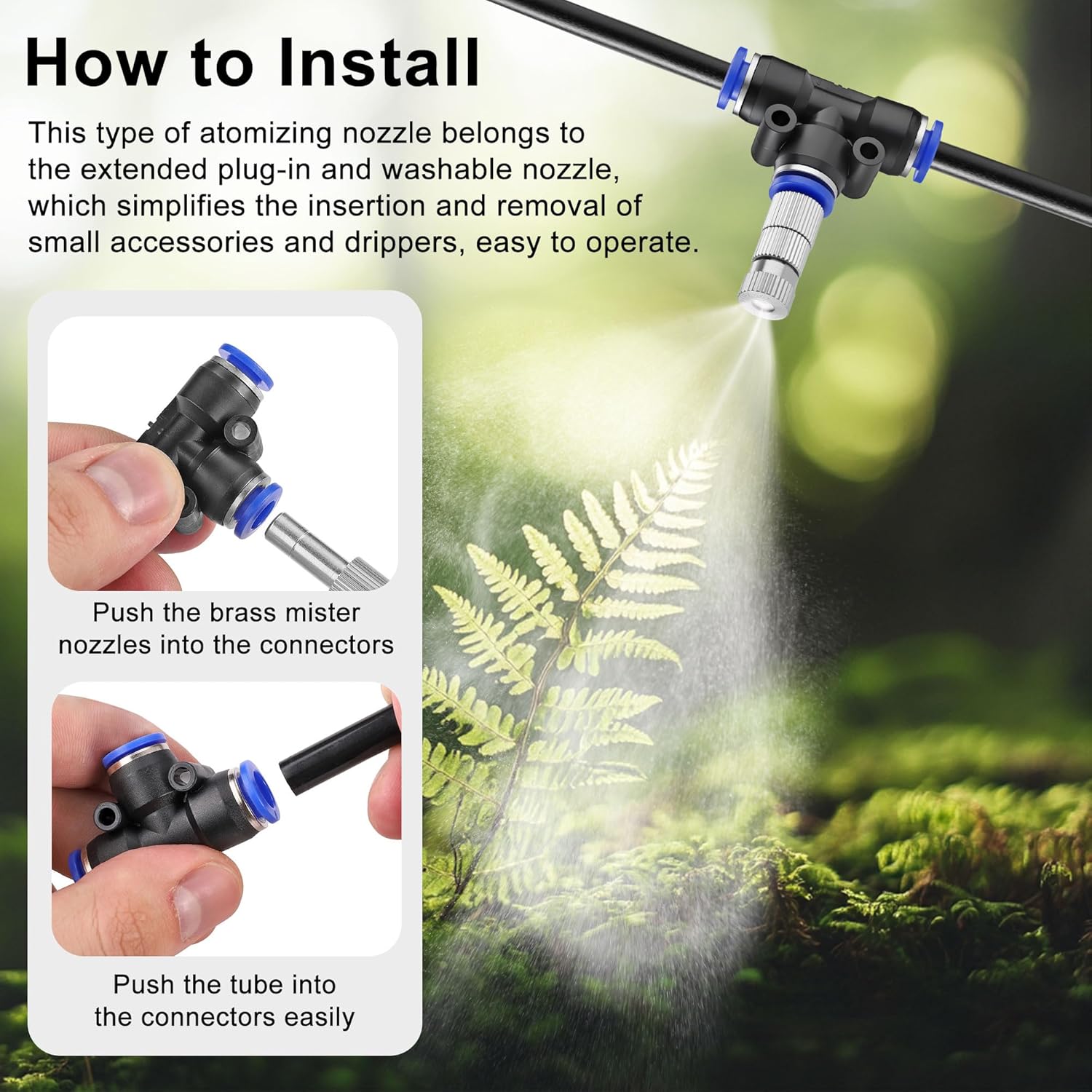 How to Install

This type of atomizing nozzle belongs to the extended plug-in and washable nozzle, which simplifies the insertion and removal of small accessories and drippers, easy to operate.

Push the brass mister nozzles into the connectors

Push the tube into the connectors easily