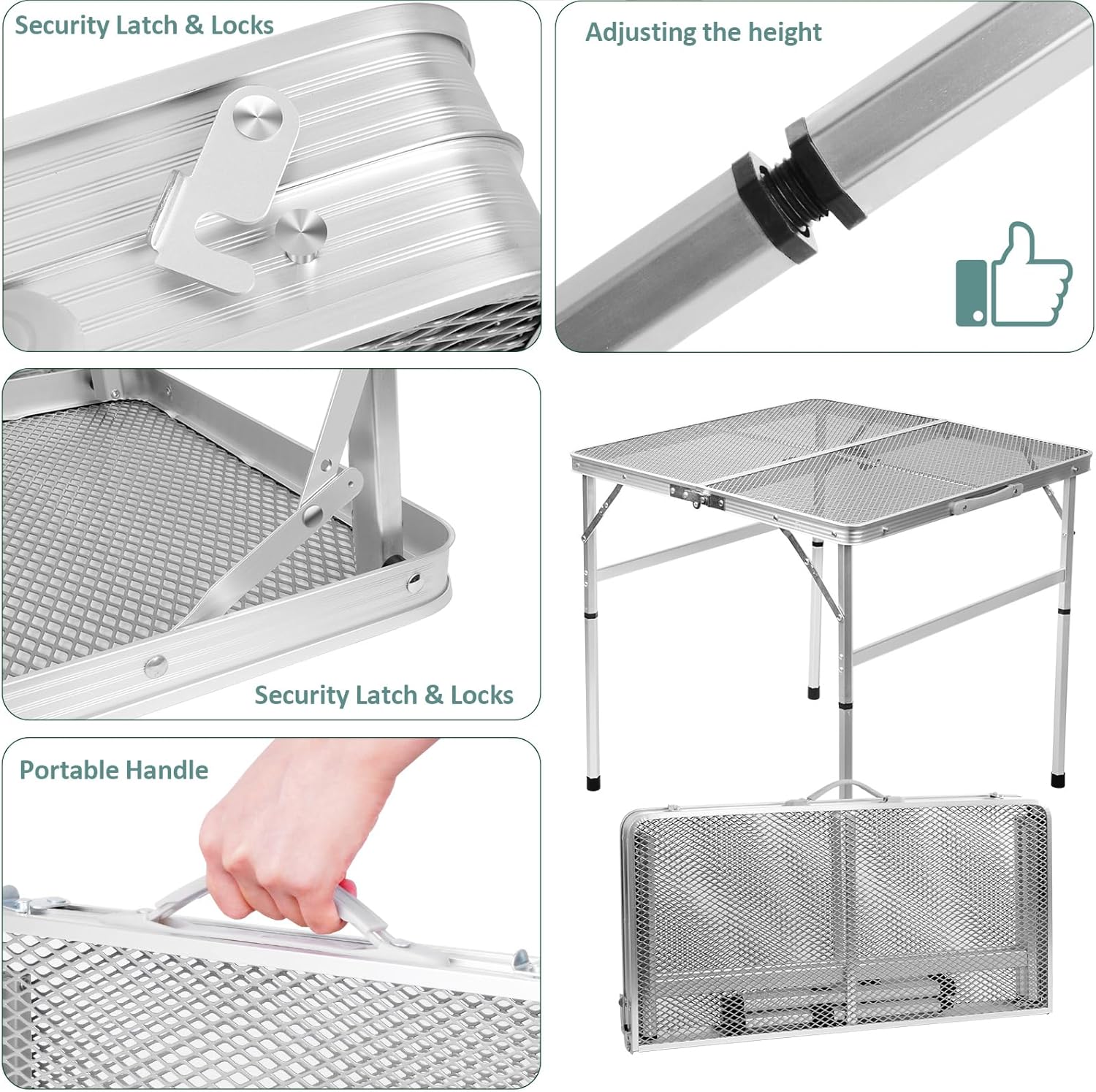 Security Latch & Locks

Adjusting the height

Security Latch & Locks

Portable Handle