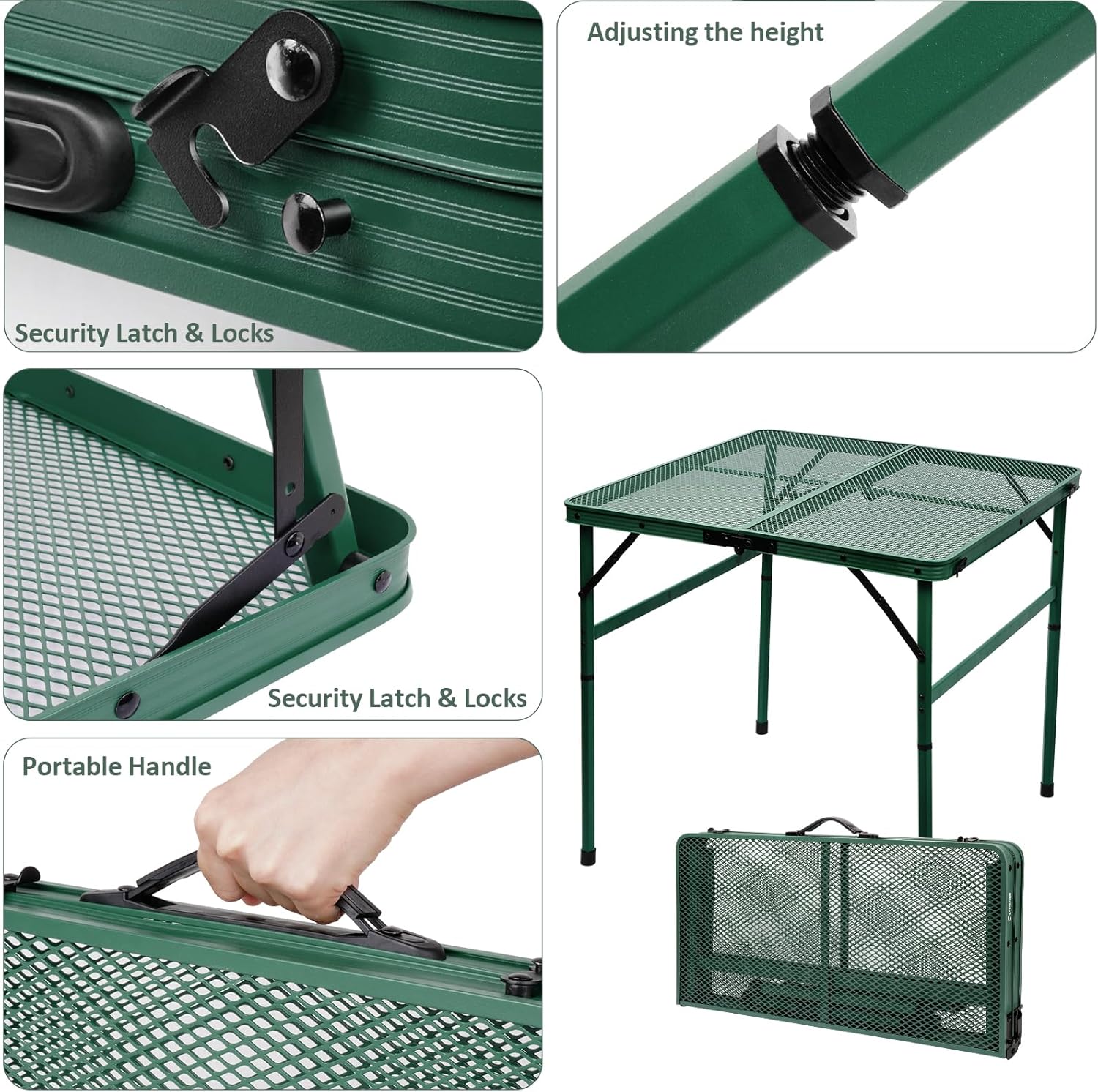 Security Latch & Locks

Adjusting the height

Security Latch & Locks

Portable Handle