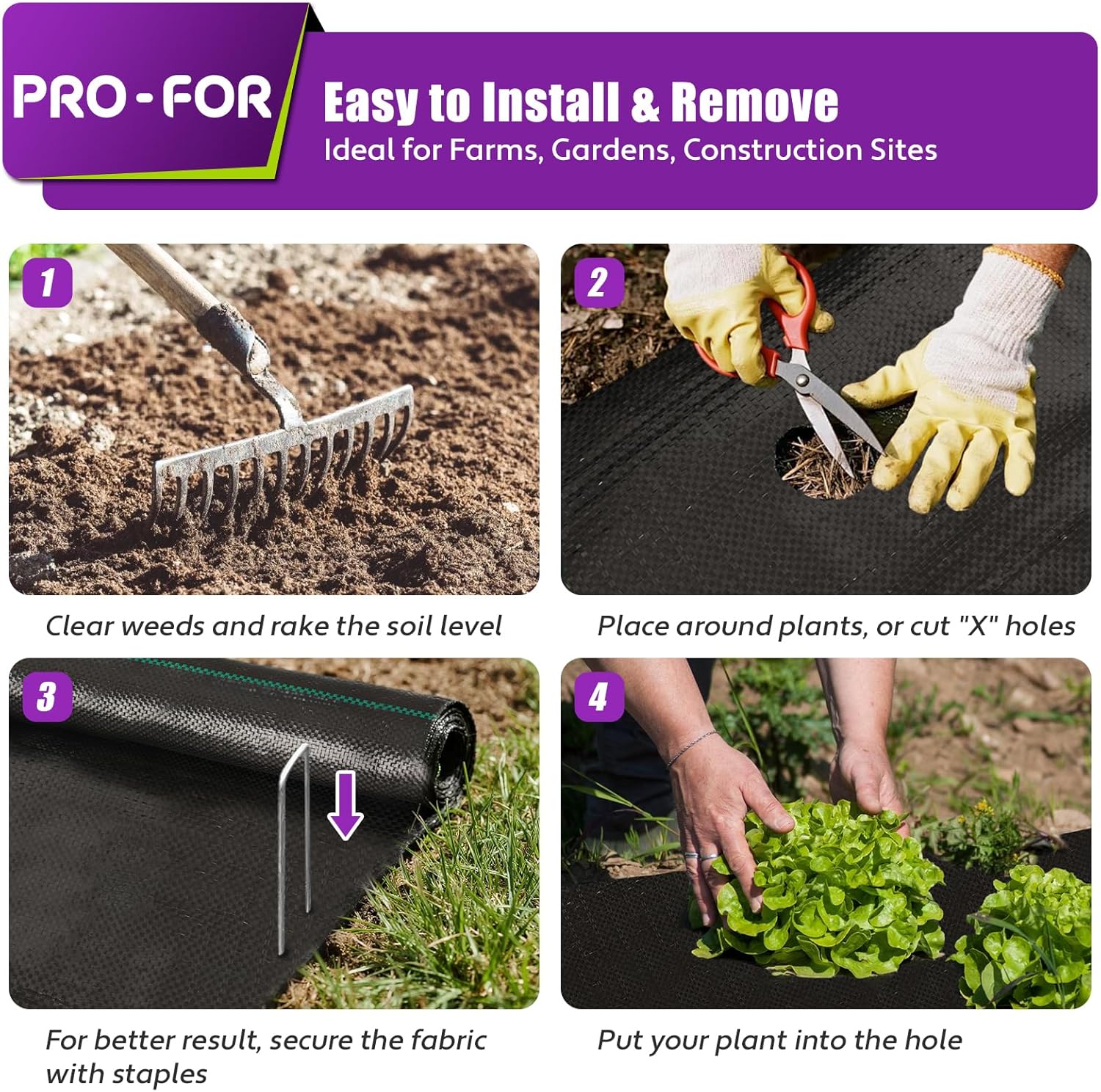 PRO-FOR

Easy to Install & Remove
Ideal for Farms, Gardens, Construction Sites

1

Clear weeds and rake the soil level

2

Place around plants, or cut "X" holes

3

For better result, secure the fabric with staples

4

Put your plant into the hole