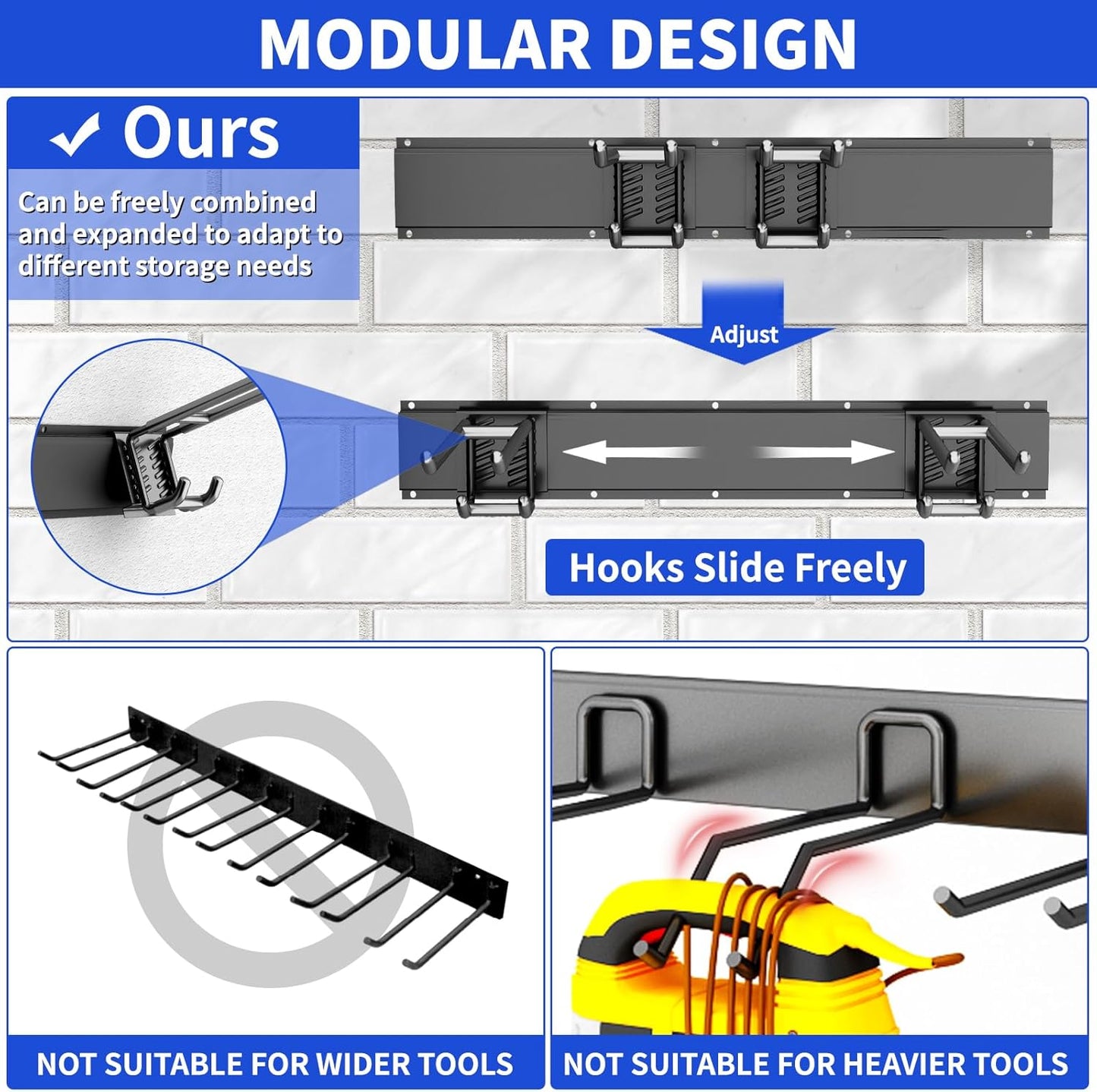 MODULAR DESIGN

✓ Ours

Can be freely combined and expanded to adapt to different storage needs

Adjust

Hooks Slide Freely

NOT SUITABLE FOR WIDER TOOLS

NOT SUITABLE FOR HEAVIER TOOLS