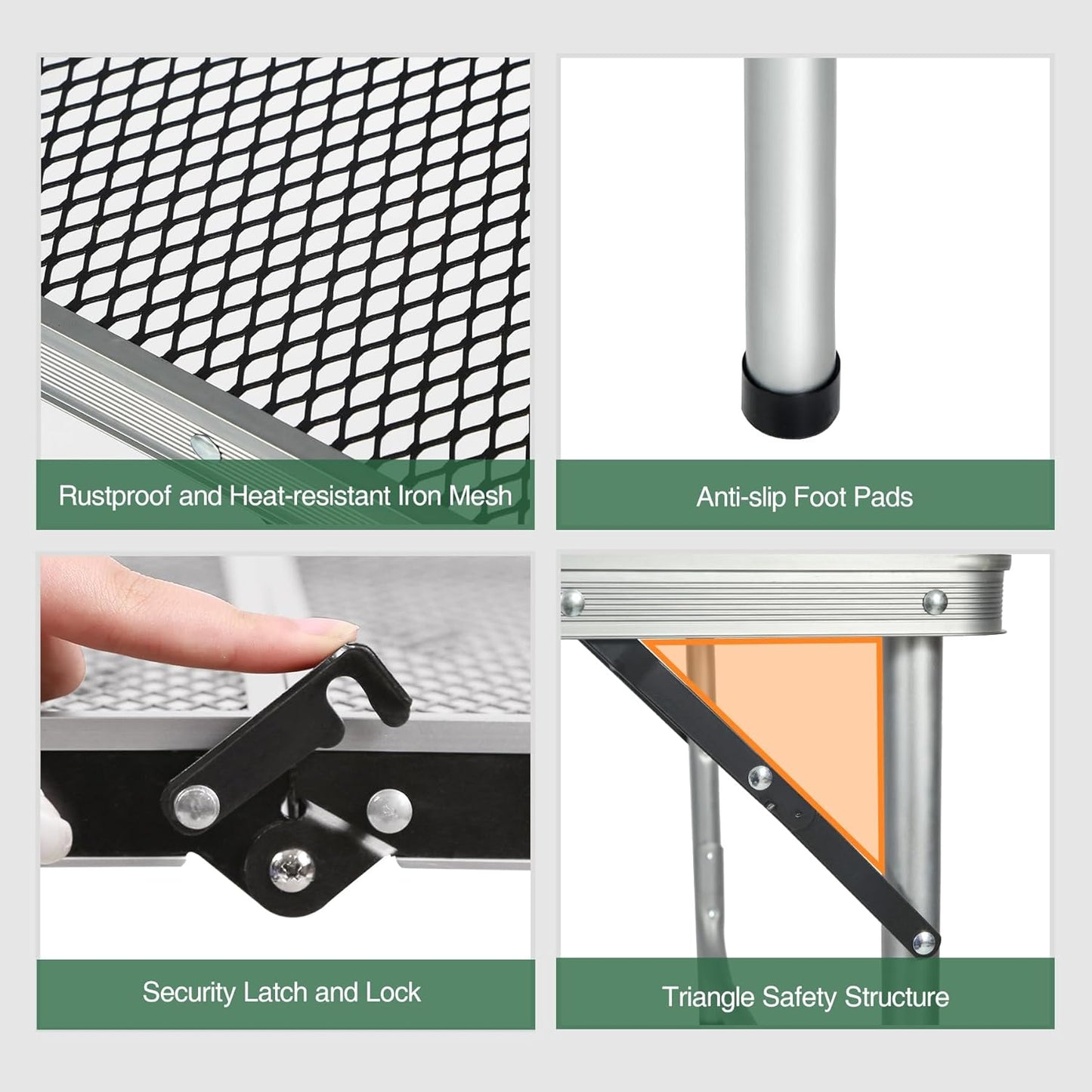 Rustproof and Heat-resistant Iron Mesh

Anti-slip Foot Pads

Security Latch and Lock

Triangle Safety Structure