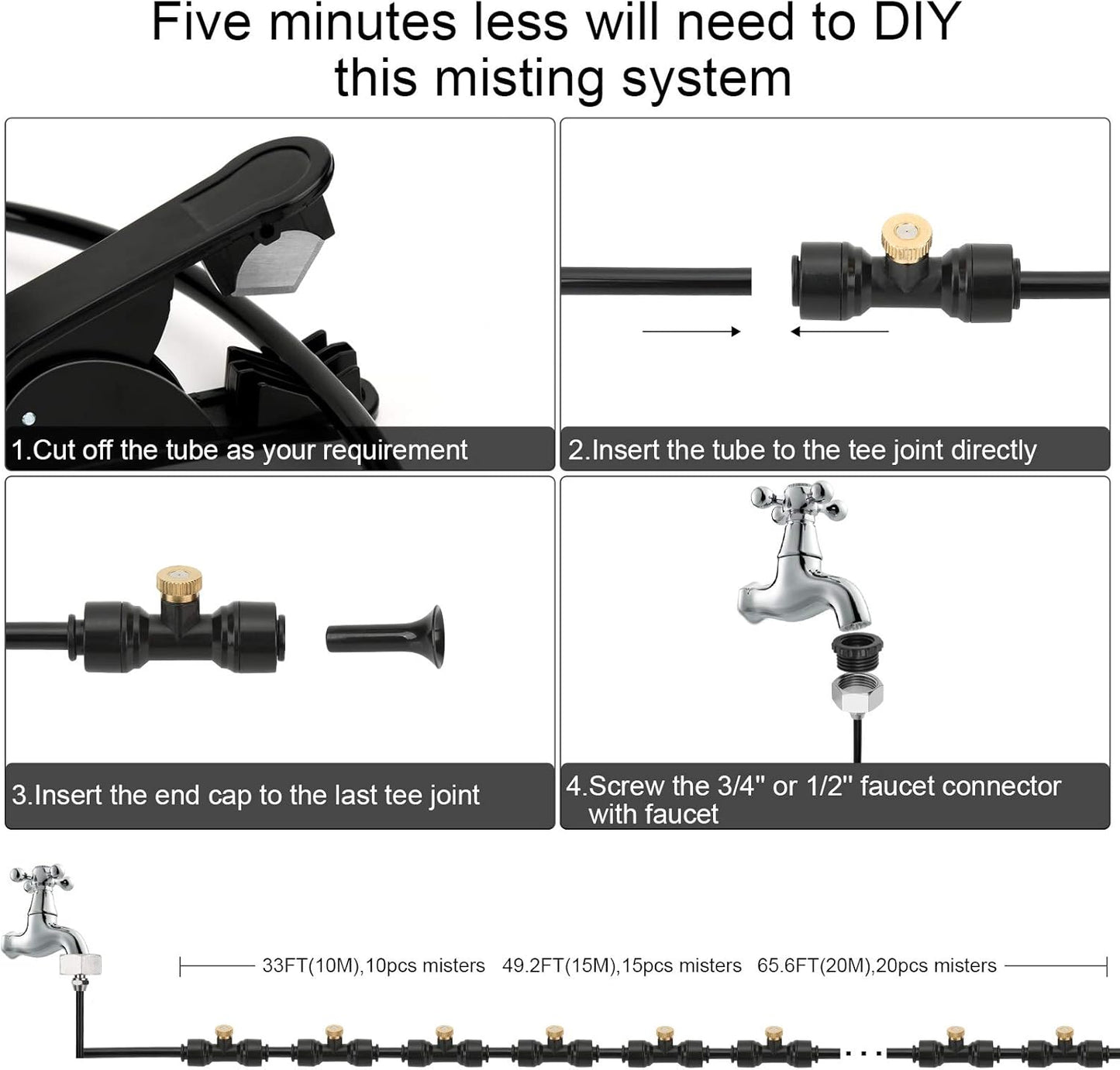 Five minutes less will need to DIY this misting system

1.Cut off the tube as your requirement

2.Insert the tube to the tee joint directly

3.Insert the end cap to the last tee joint

4.Screw the 3/4" or 1/2" faucet connector with faucet

33FT(10M),10pcs misters 49.2FT(15M),15pcs misters 65.6FT(20M),20pcs misters