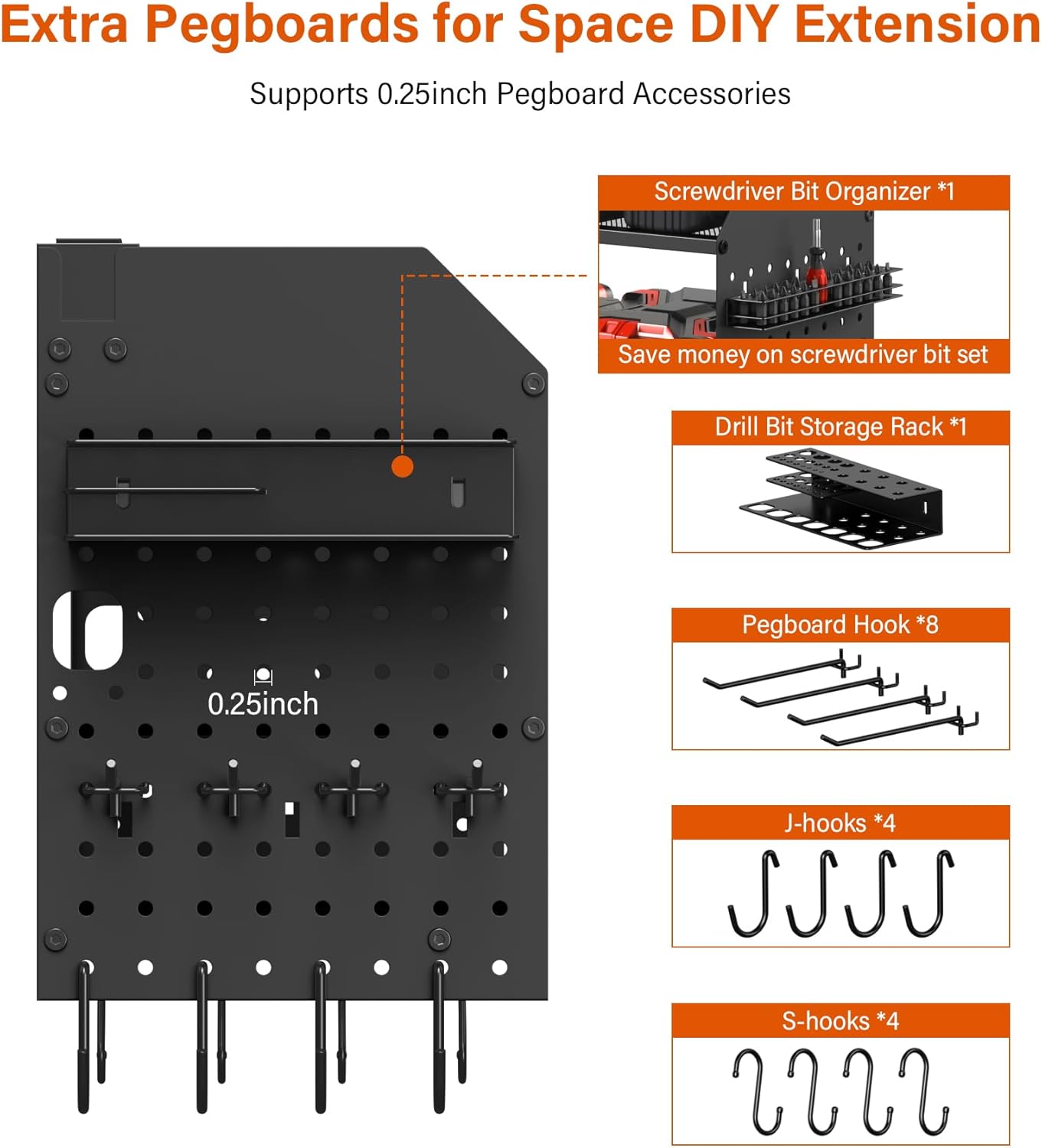 Extra Pegboards for Space DIY Extension

Supports 0.25inch Pegboard Accessories

0.25inch

Screwdriver Bit Organizer *1

Save money on screwdriver bit set

Drill Bit Storage Rack *1

Pegboard Hook *8

J-hooks *4

S-hooks *4