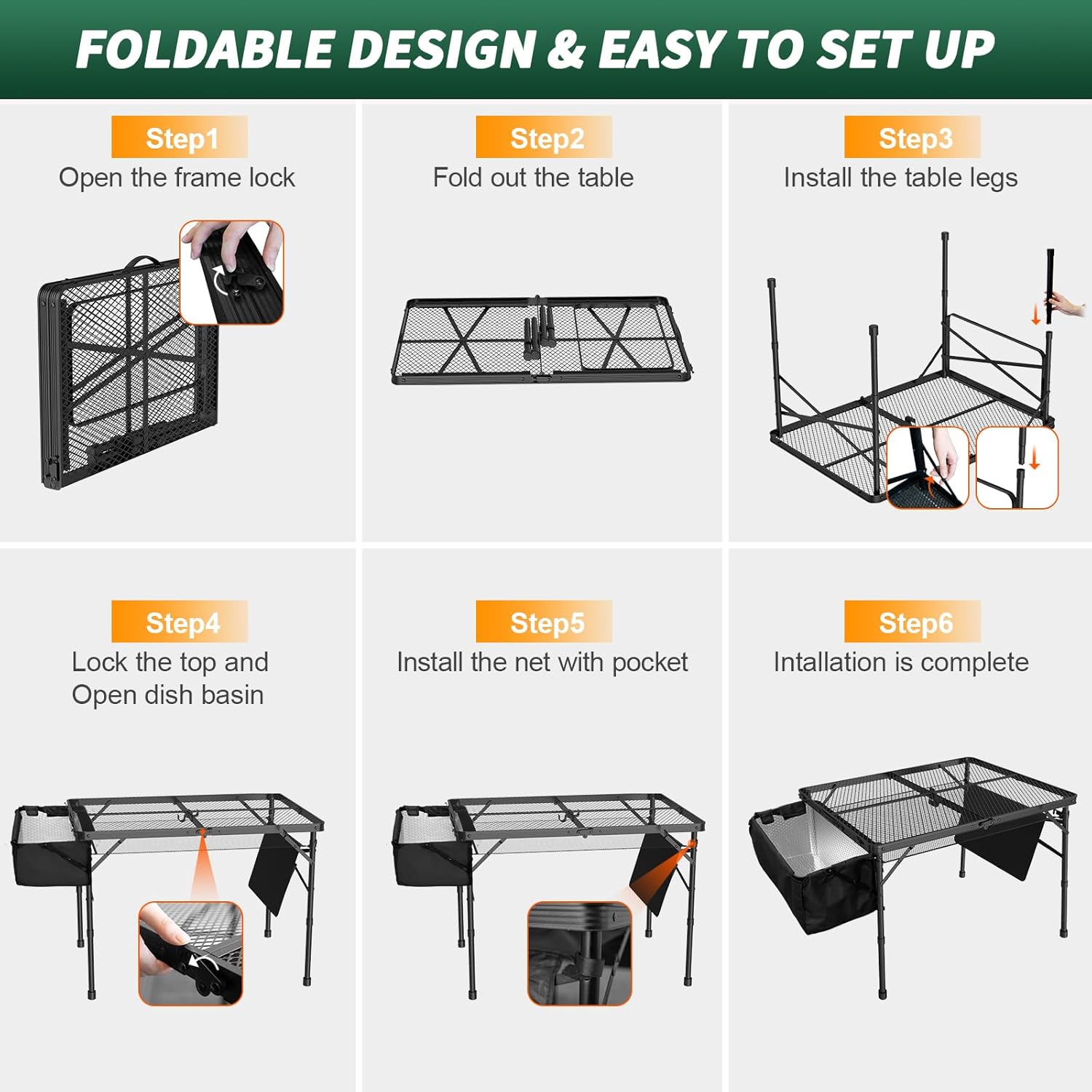 FOLDABLE DESIGN & EASY TO SET UP

Step1
Open the frame lock

Step2
Fold out the table

Step3
Install the table legs

Step4
Lock the top and Open dish basin

Step5
Install the net with pocket

Step6
Intallation is complete