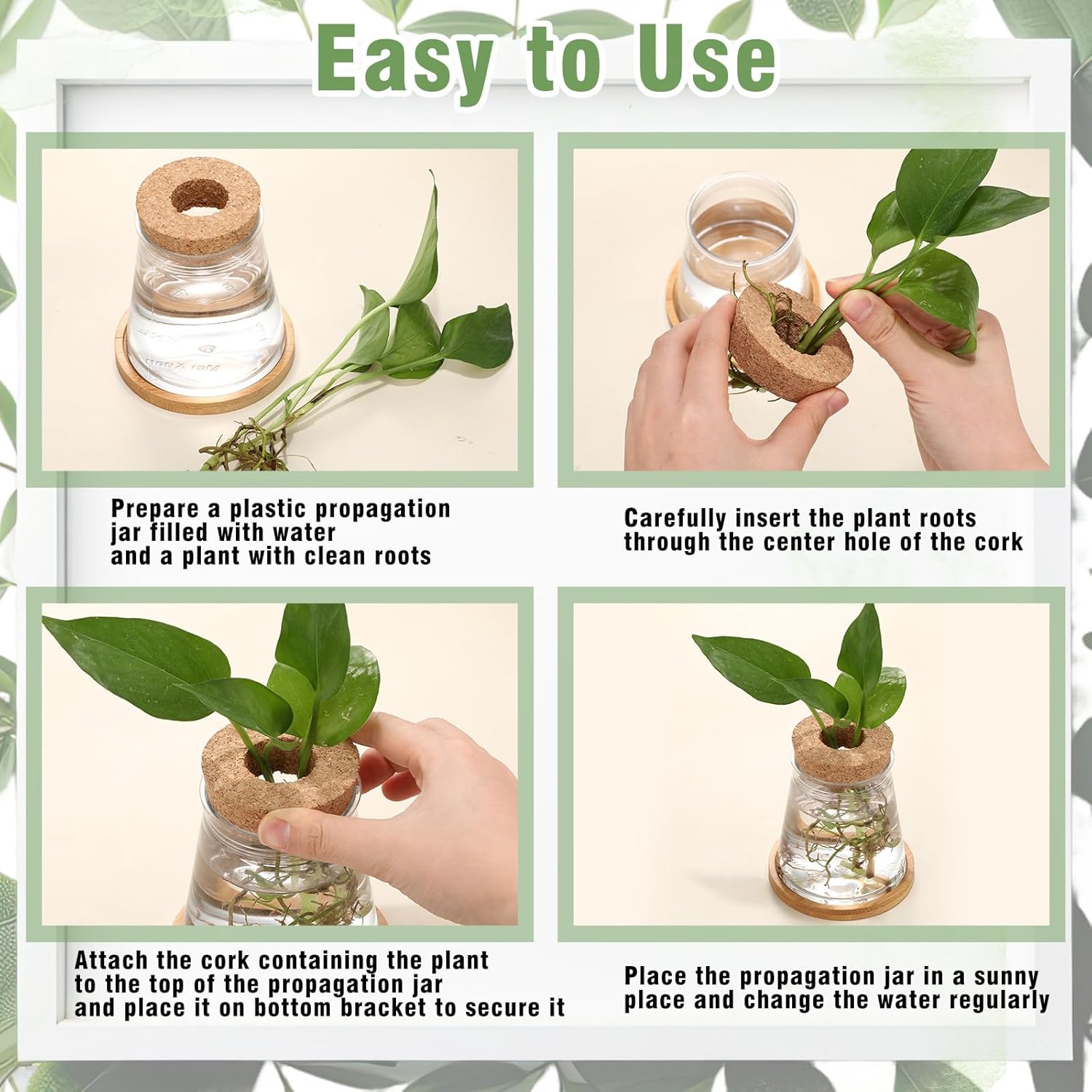 Easy to Use

Prepare a plastic propagation jar filled with water and a plant with clean roots

Carefully insert the plant roots through the center hole of the cork

Attach the cork containing the plant to the top of the propagation jar and place it on bottom bracket to secure it

Place the propagation jar in a sunny place and change the water regularly