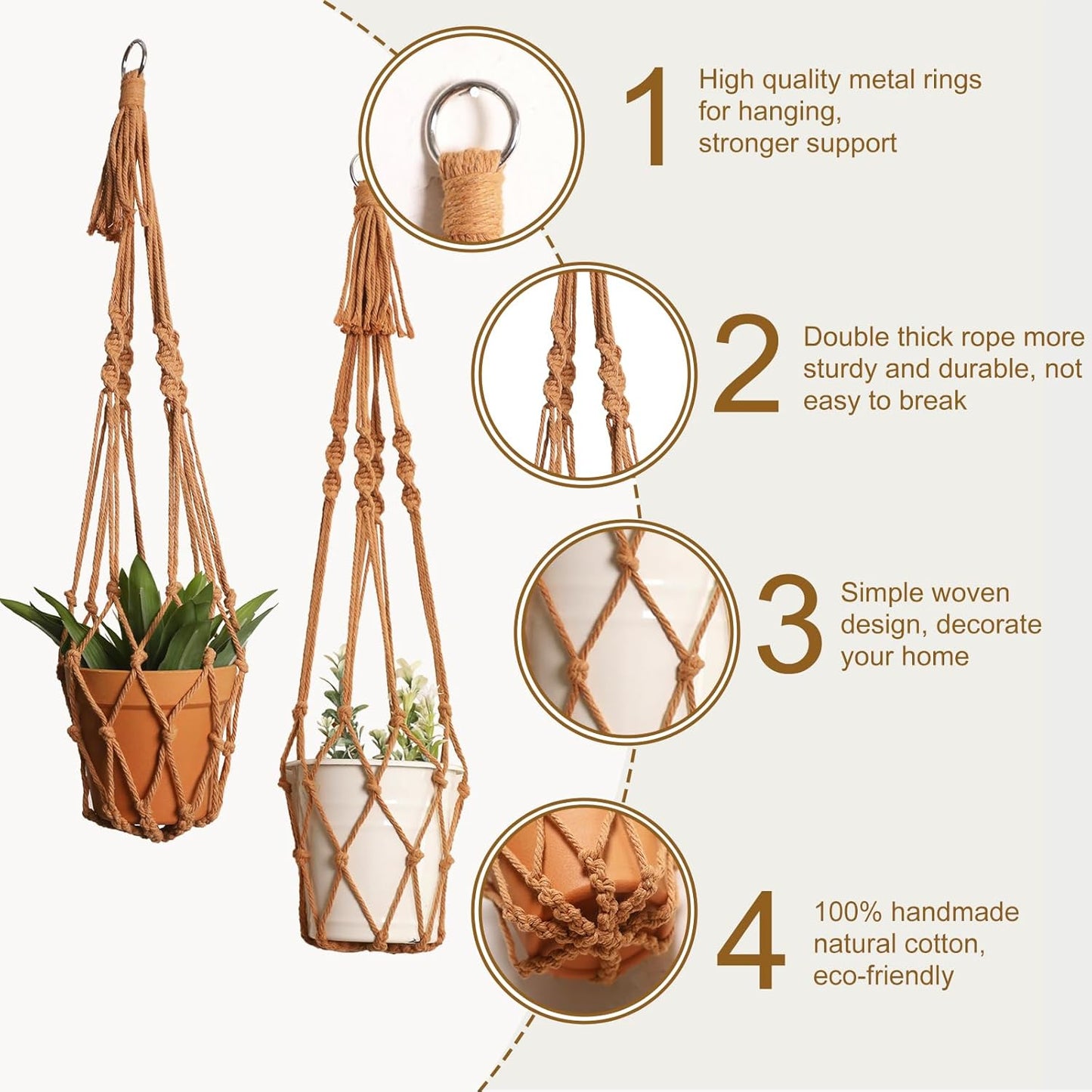 1 High quality metal rings for hanging, stronger support

2 Double thick rope more sturdy and durable, not easy to break

3 Simple woven design, decorate your home

4 100% handmade natural cotton, eco-friendly