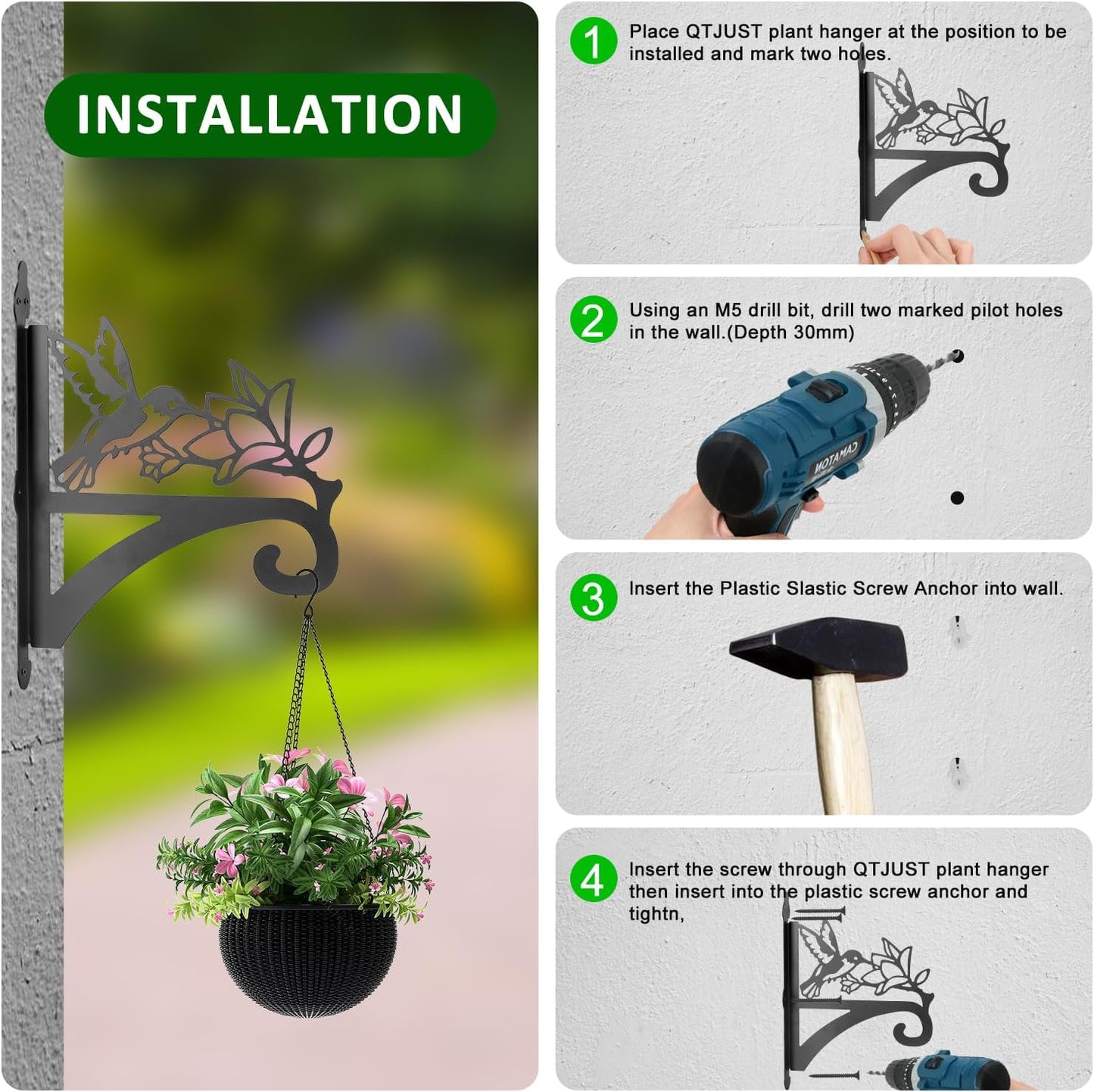 INSTALLATION

1 Place QTJUST plant hanger at the position to be installed and mark two holes.

2 Using an M5 drill bit, drill two marked pilot holes in the wall.(Depth 30mm)

CAMATON

3 Insert the Plastic Slastic Screw Anchor into wall.

4 Insert the screw through QTJUST plant hanger then insert into the plastic screw anchor and tightn,