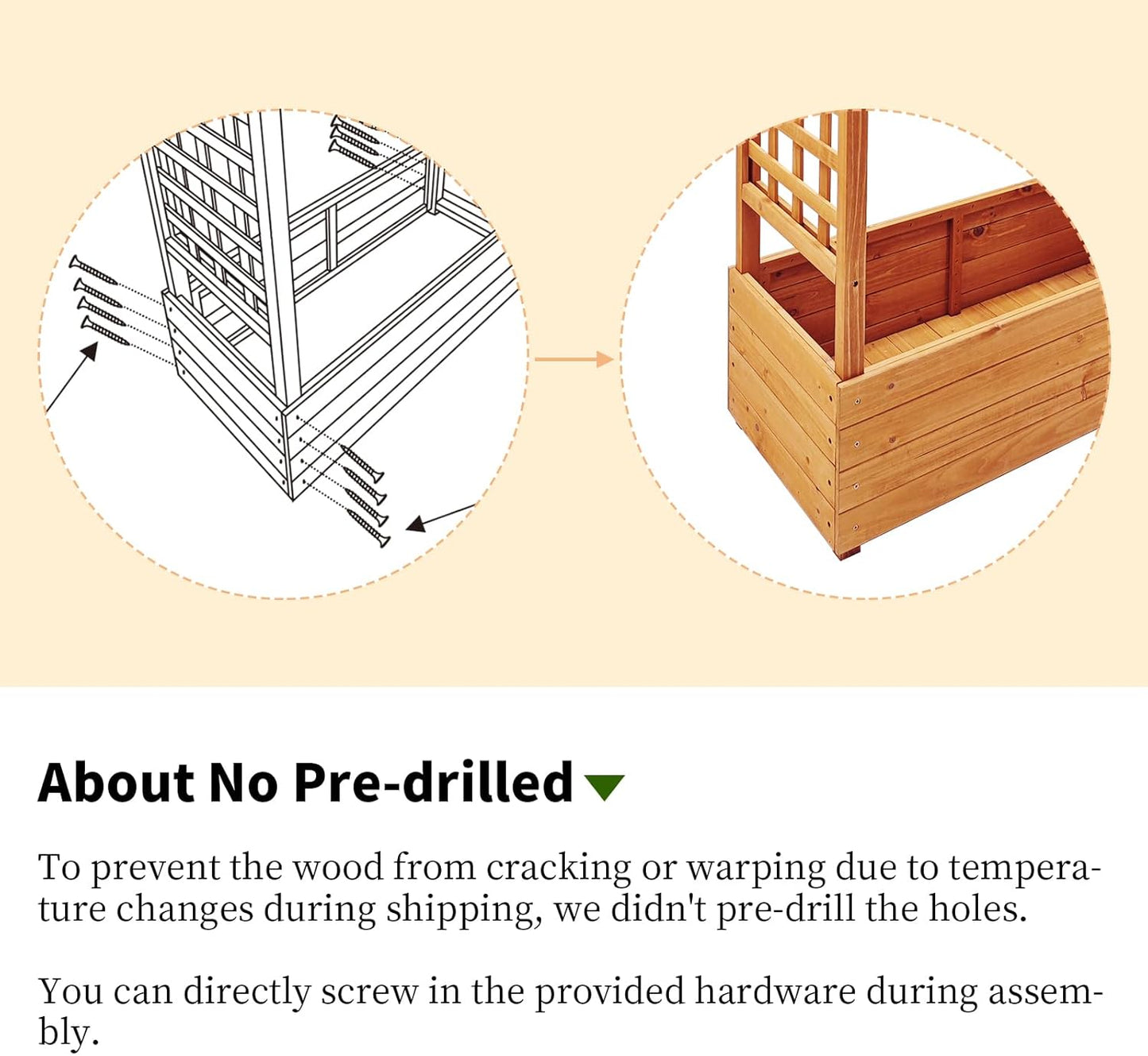 About No Pre-drilled

To prevent the wood from cracking or warping due to temperature changes during shipping, we didn't pre-drill the holes.

You can directly screw in the provided hardware during assembly.