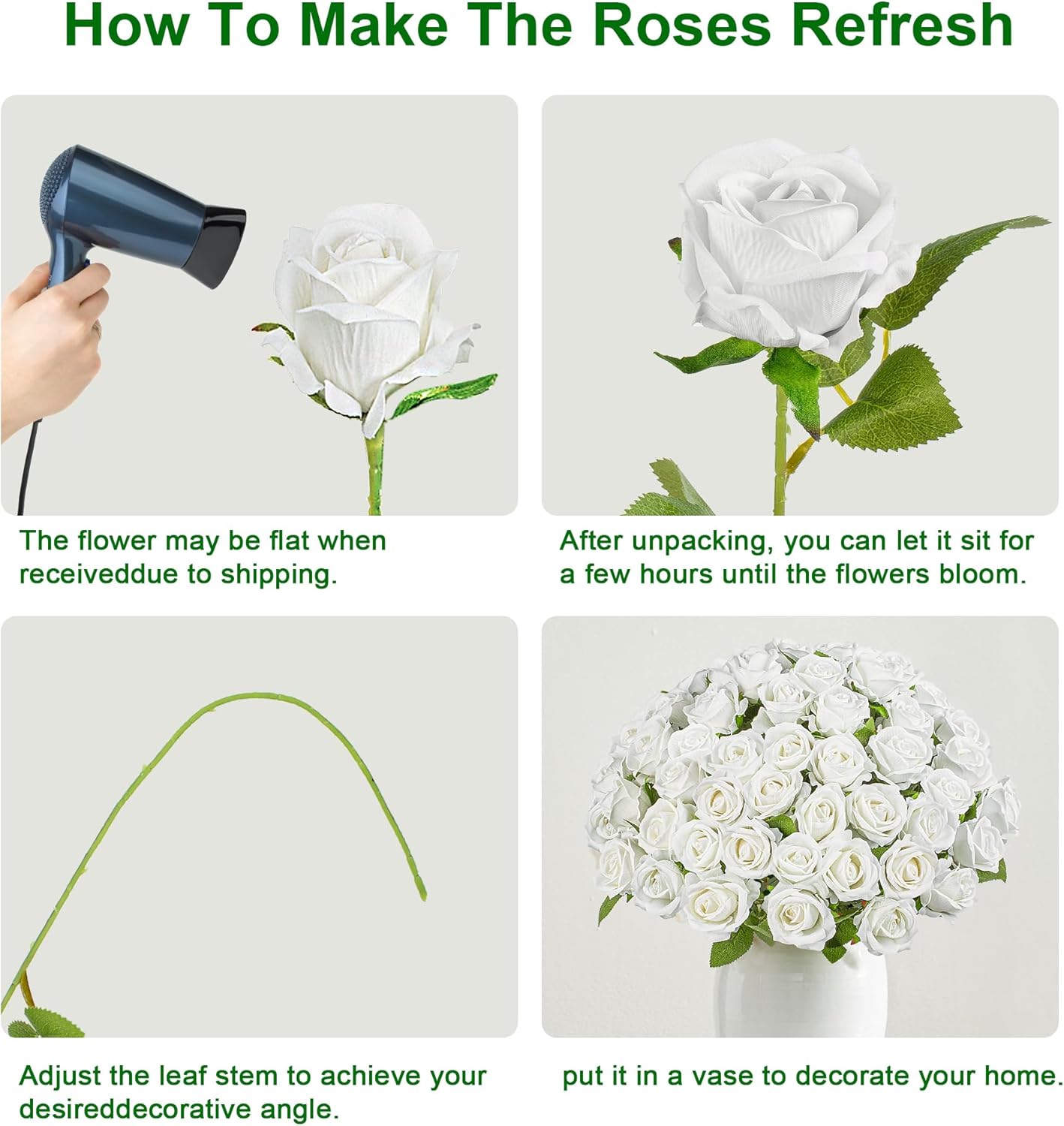 How To Make The Roses Refresh

The flower may be flat when receiveddue to shipping.

After unpacking, you can let it sit for a few hours until the flowers bloom.

Adjust the leaf stem to achieve your desireddecorative angle.

put it in a vase to decorate your home.