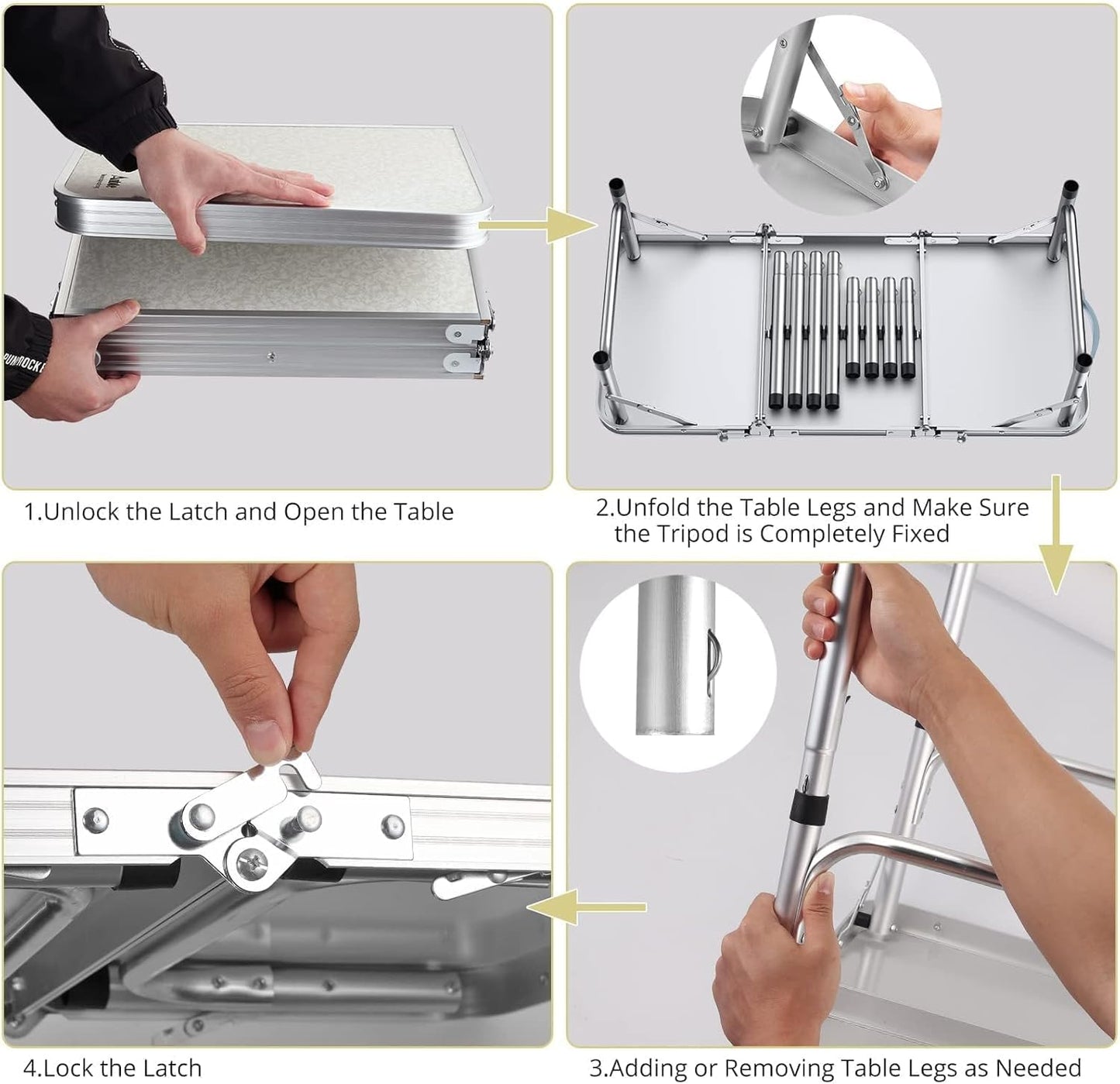 1.Unlock the Latch and Open the Table

2.Unfold the Table Legs and Make Sure the Tripod is Completely Fixed

4.Lock the Latch

3.Adding or Removing Table Legs as Needed