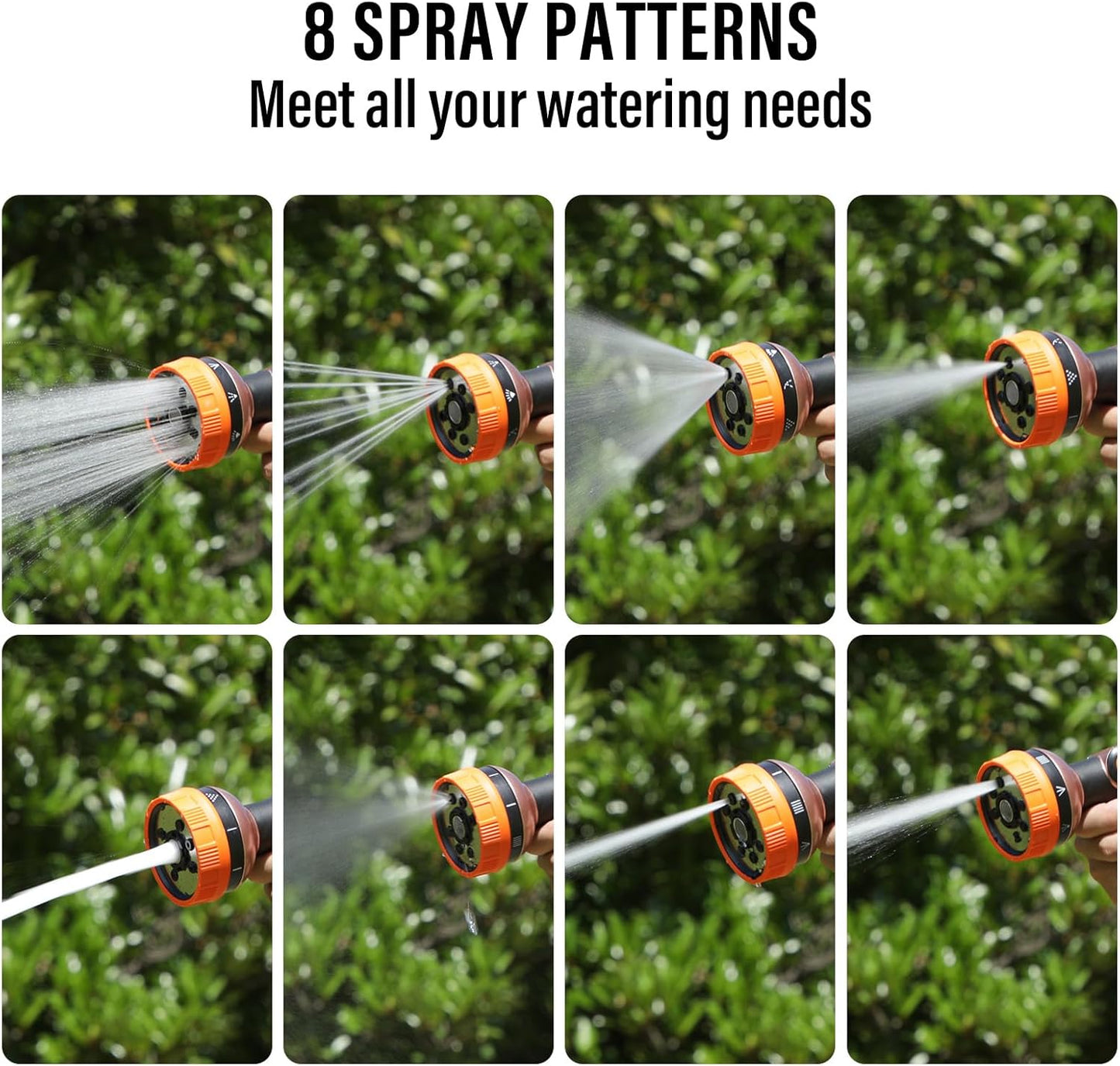 8 SPRAY PATTERNS
Meet all your watering needs