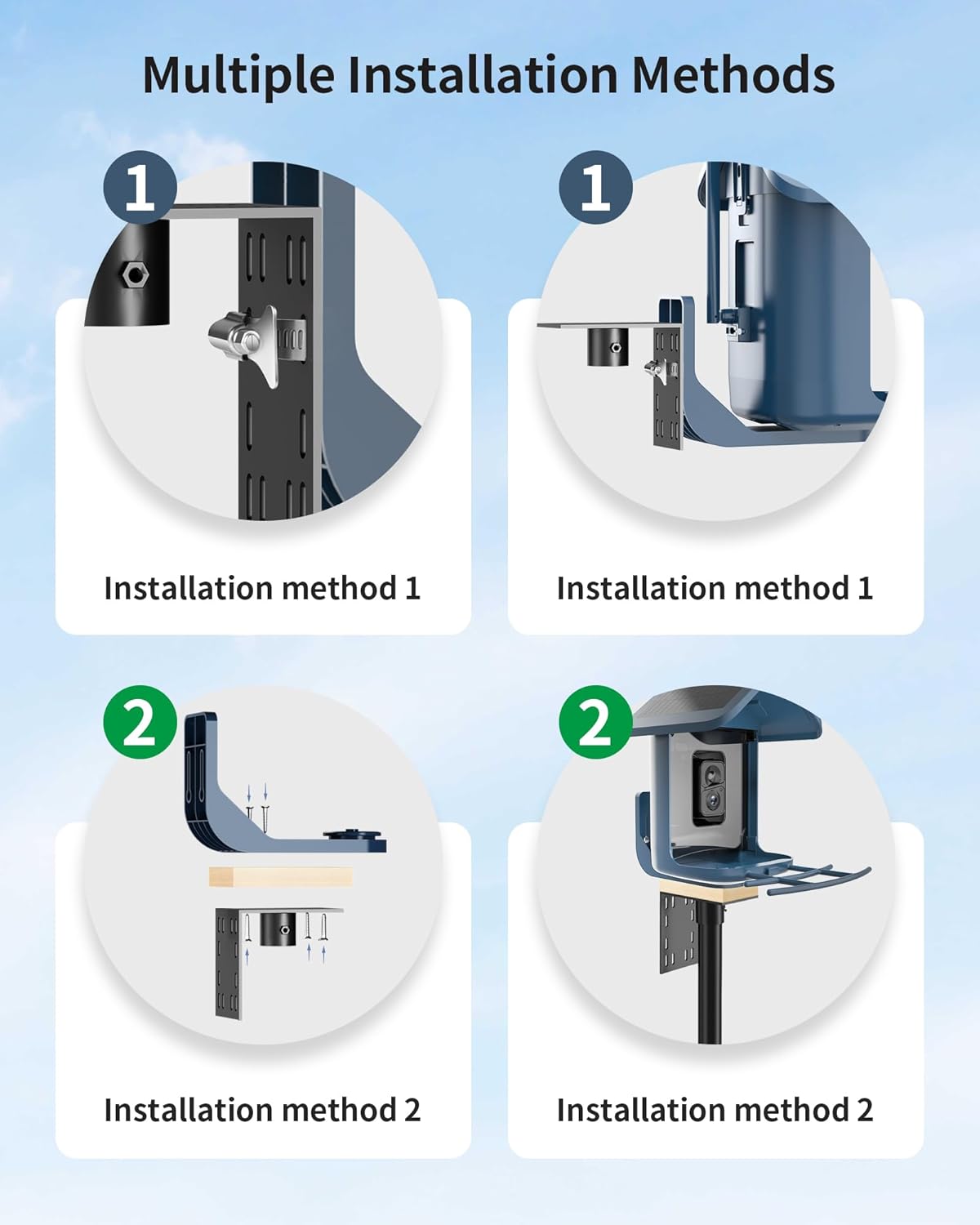 Multiple Installation Methods

1

Installation method 1

1

Installation method 1

2

Installation method 2

2

Installation method 2