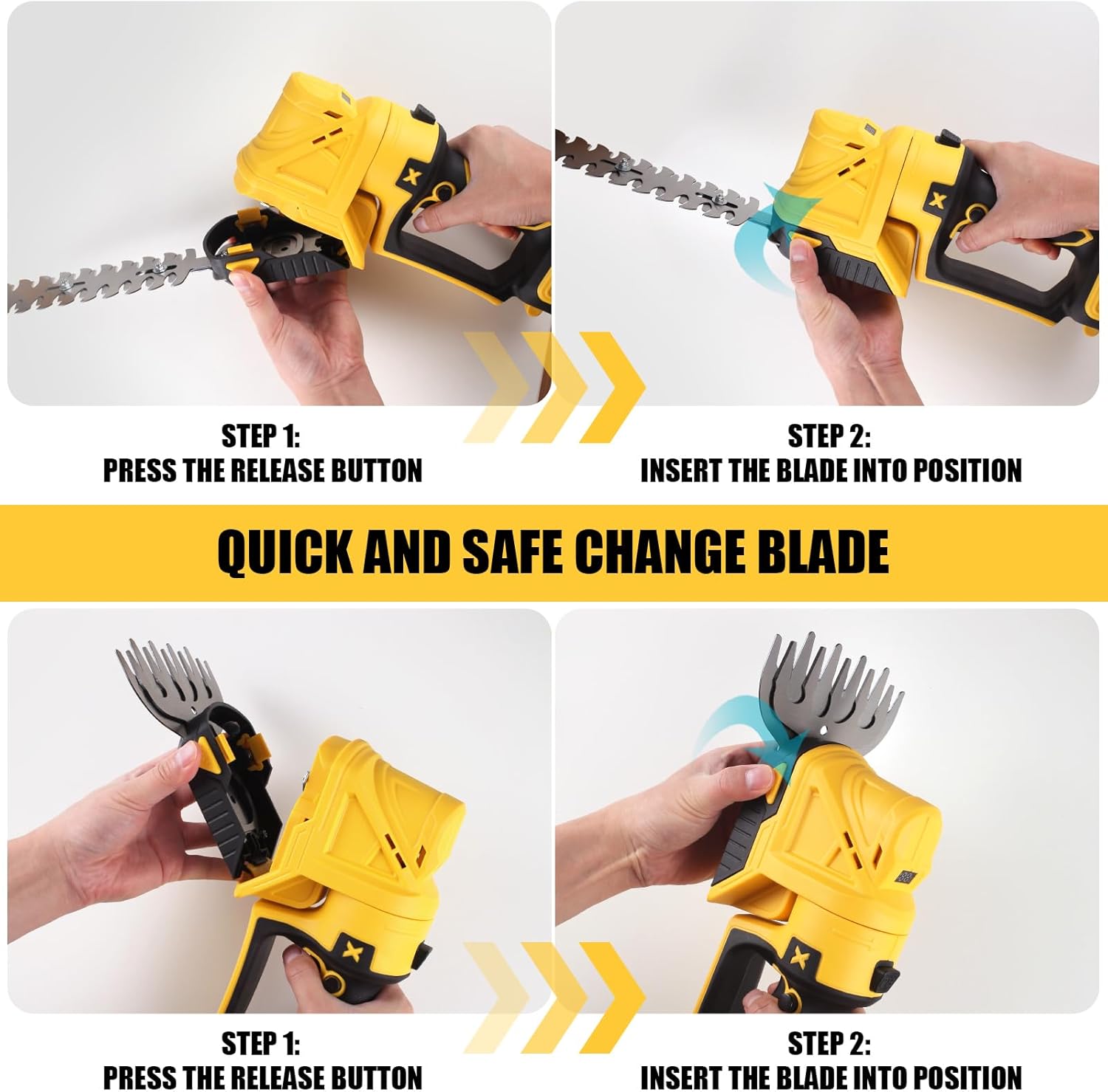 STEP 1:
PRESS THE RELEASE BUTTON

STEP 2:
INSERT THE BLADE INTO POSITION

QUICK AND SAFE CHANGE BLADE

STEP 1:
PRESS THE RELEASE BUTTON

STEP 2:
INSERT THE BLADE INTO POSITION