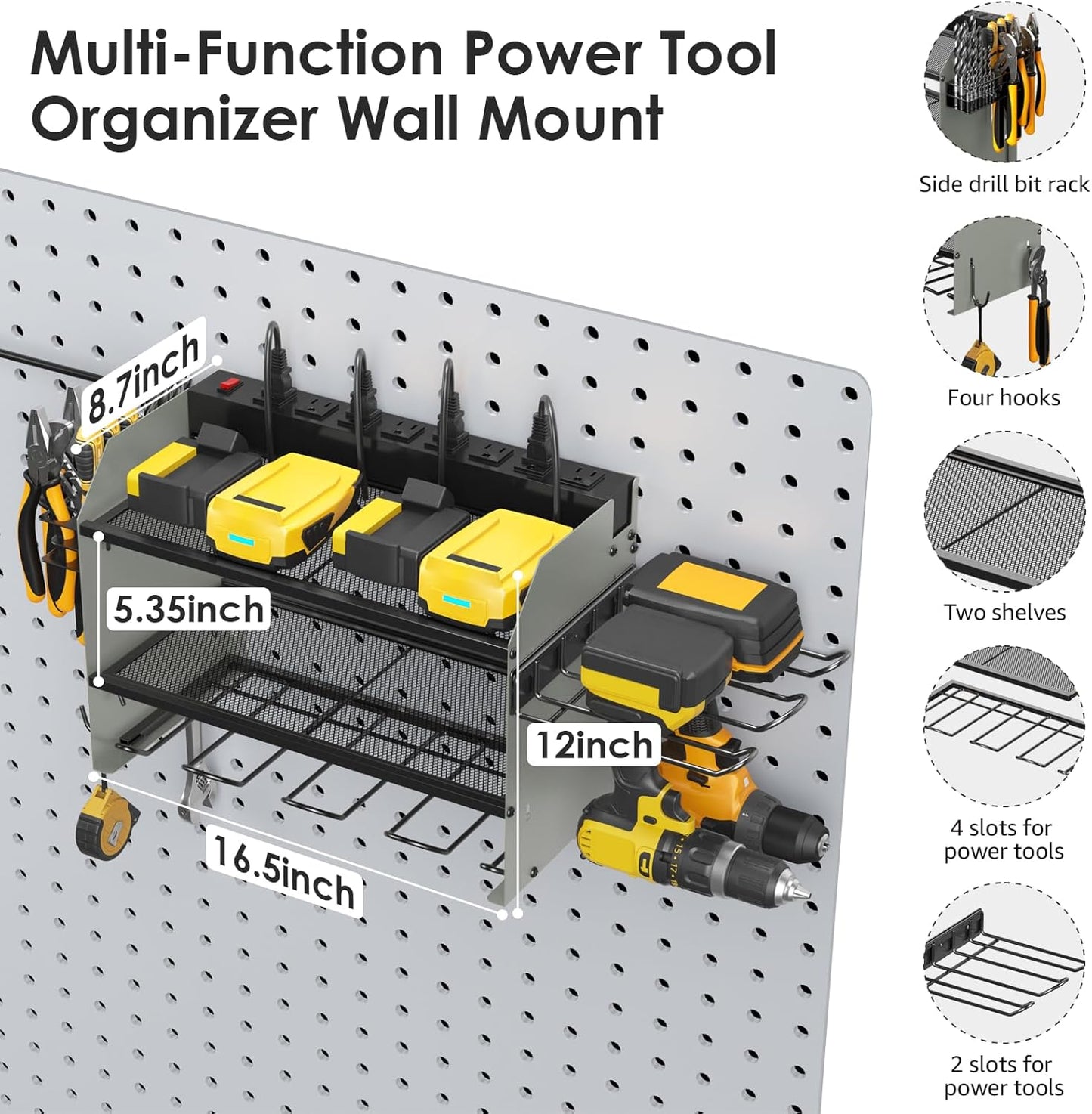 Multi-Function Power Tool Organizer Wall Mount

8.7inch

5.35inch

12inch

16.5inch

Side drill bit rack

Four hooks

Two shelves

4 slots for power tools

2 slots for power tools