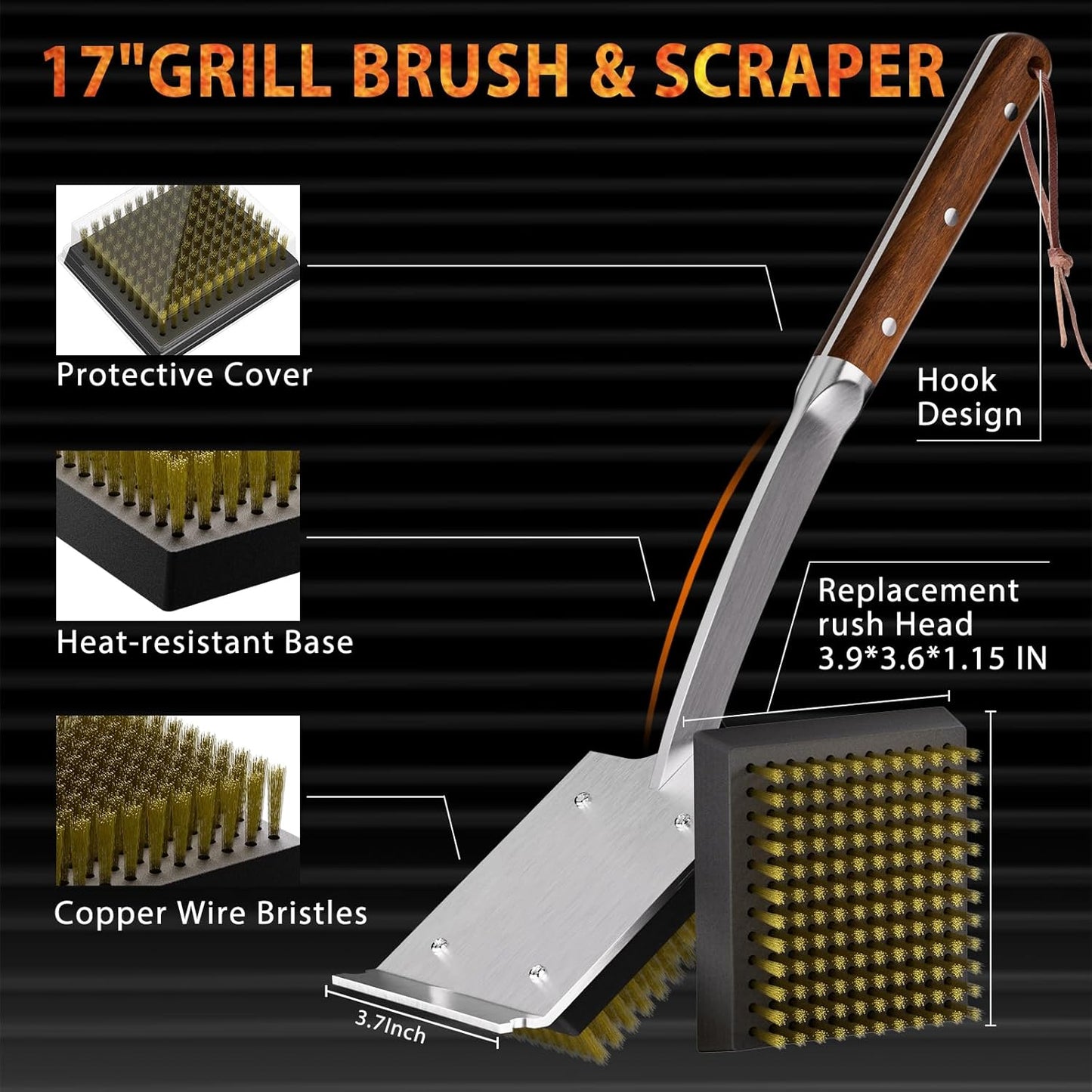 17"GRILL BRUSH & SCRAPER

Protective Cover

Heat-resistant Base

Copper Wire Bristles

Hook Design

Replacement rush Head 3.9*3.6*1.15 IN

3.7Inch