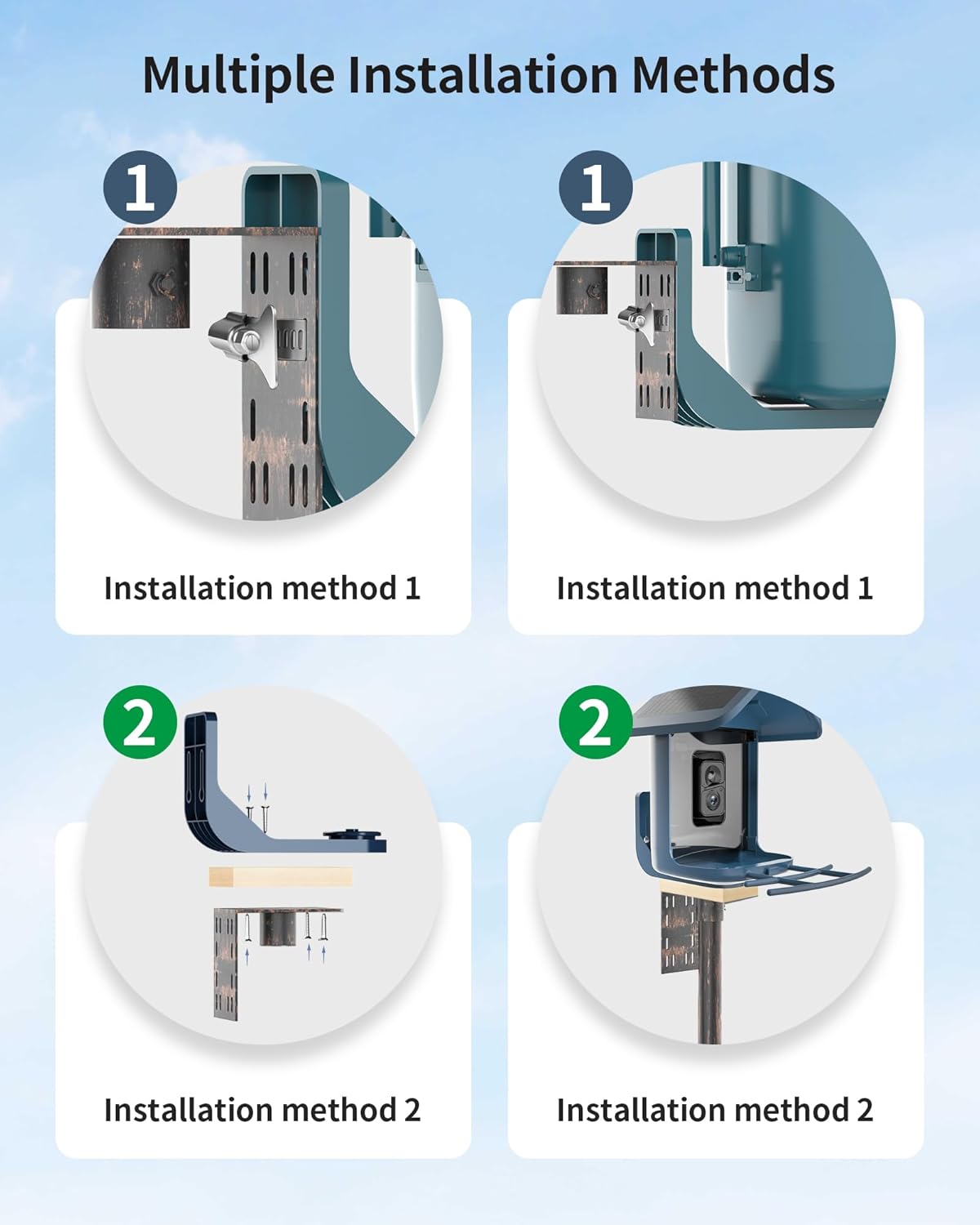 Multiple Installation Methods

1

Installation method 1

1

Installation method 1

2

Installation method 2

2

Installation method 2