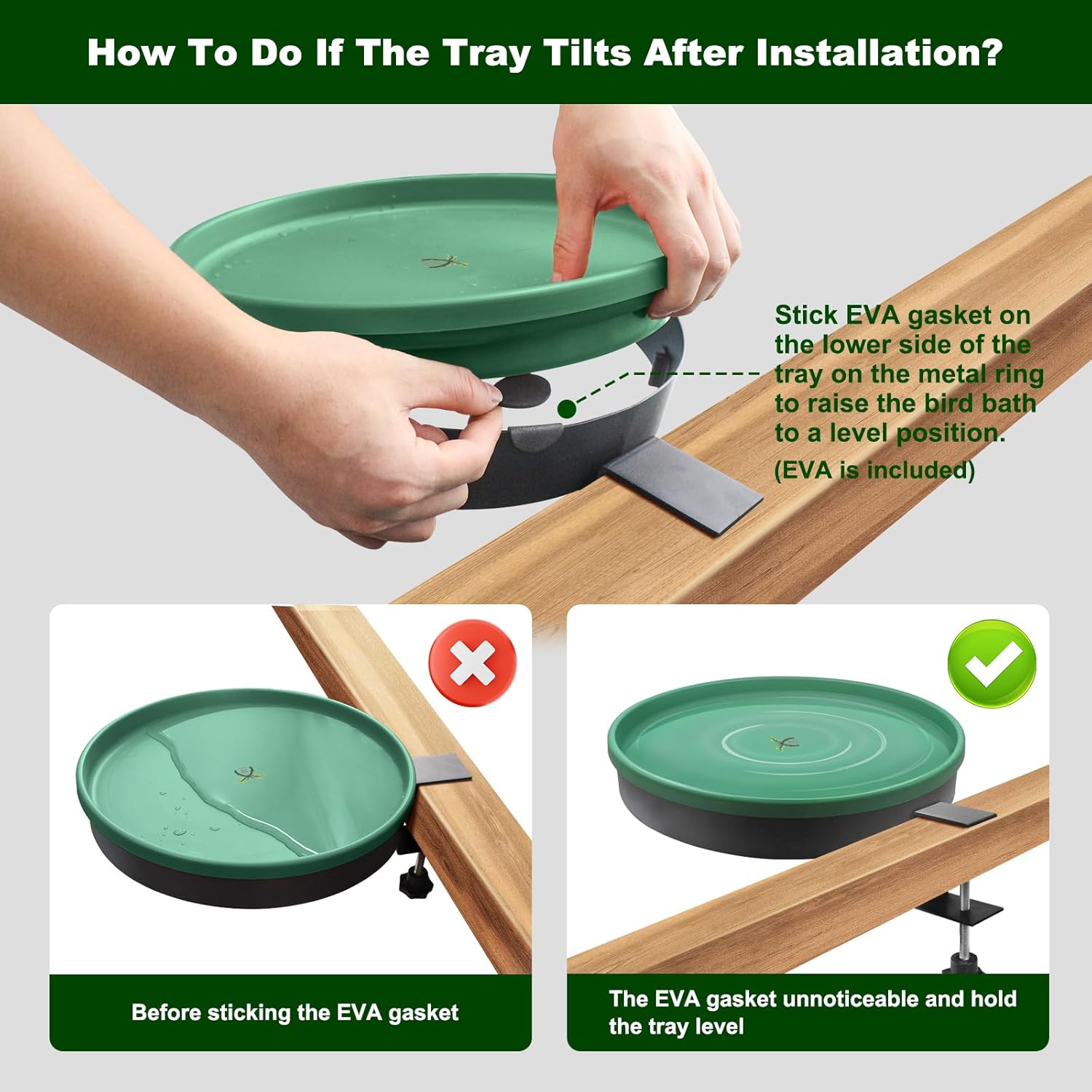 How To Do If The Tray Tilts After Installation?

Stick EVA gasket on the lower side of the tray on the metal ring to raise the bird bath to a level position.
(EVA is included)

Before sticking the EVA gasket

The EVA gasket unnoticeable and hold the tray level