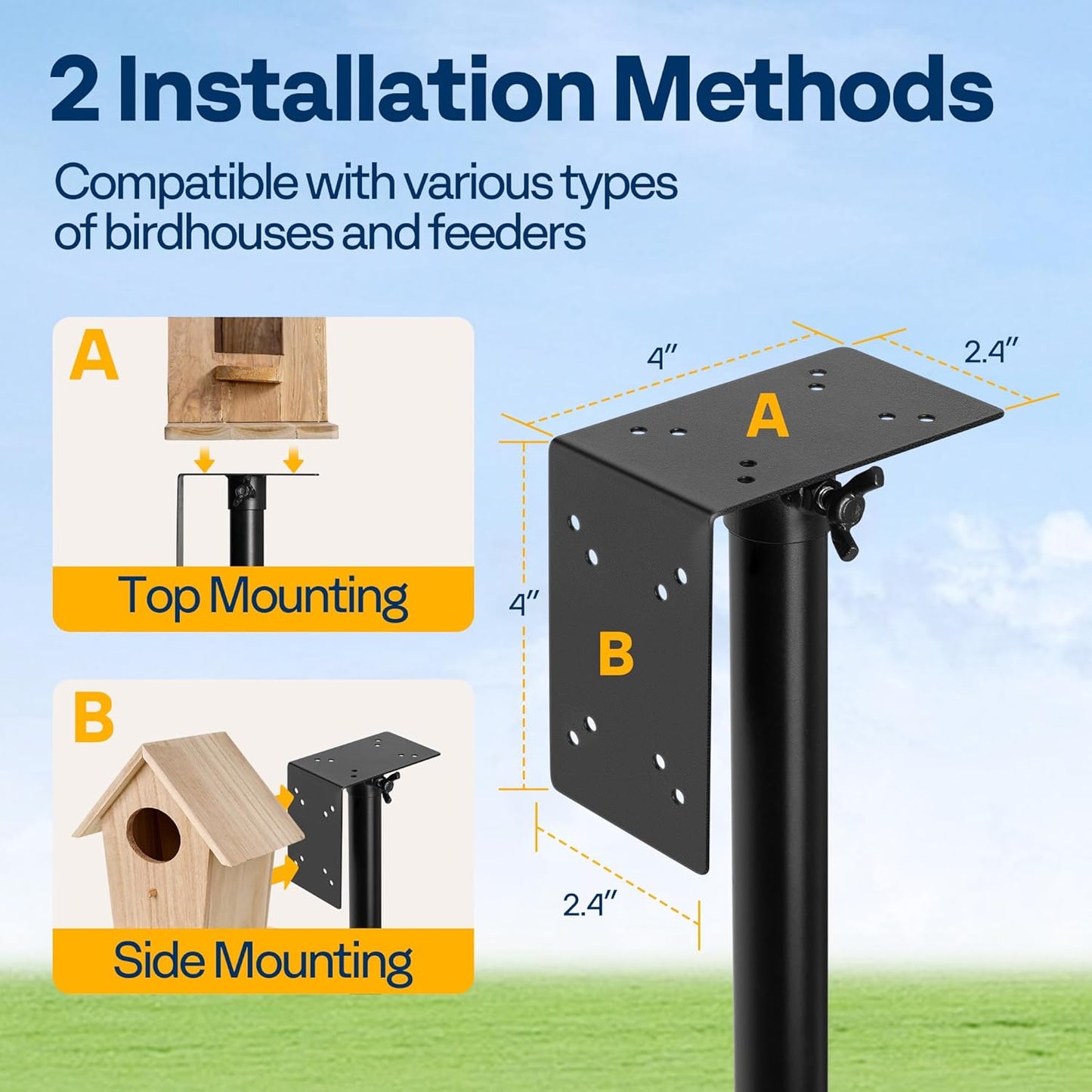 2 Installation Methods

Compatible with various types of birdhouses and feeders

A

Top Mounting

B

Side Mounting

4″

2.4″

A

4″

B

2.4″