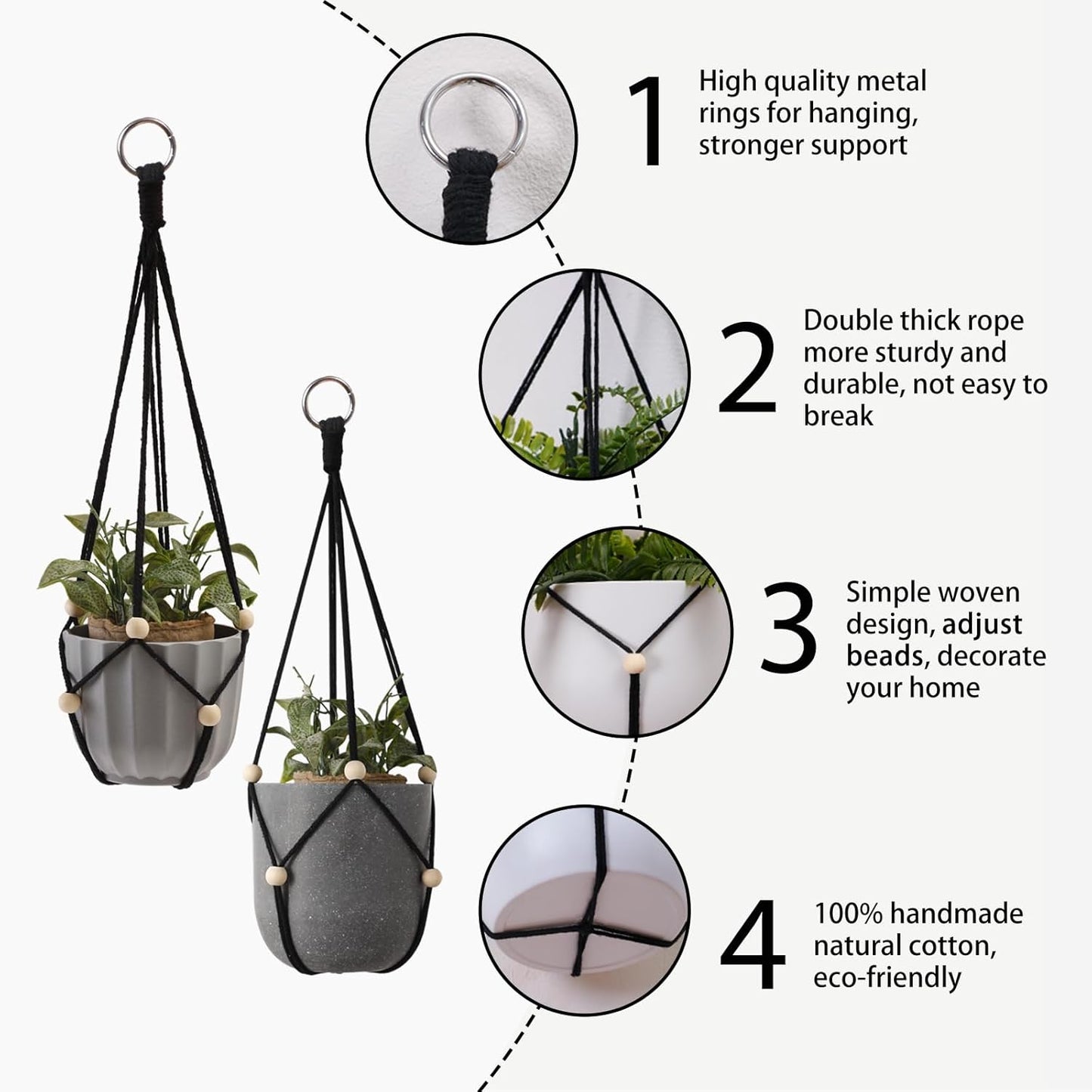 1 High quality metal rings for hanging, stronger support

2 Double thick rope more sturdy and durable, not easy to break

3 Simple woven design, adjust beads, decorate your home

4 100% handmade natural cotton, eco-friendly