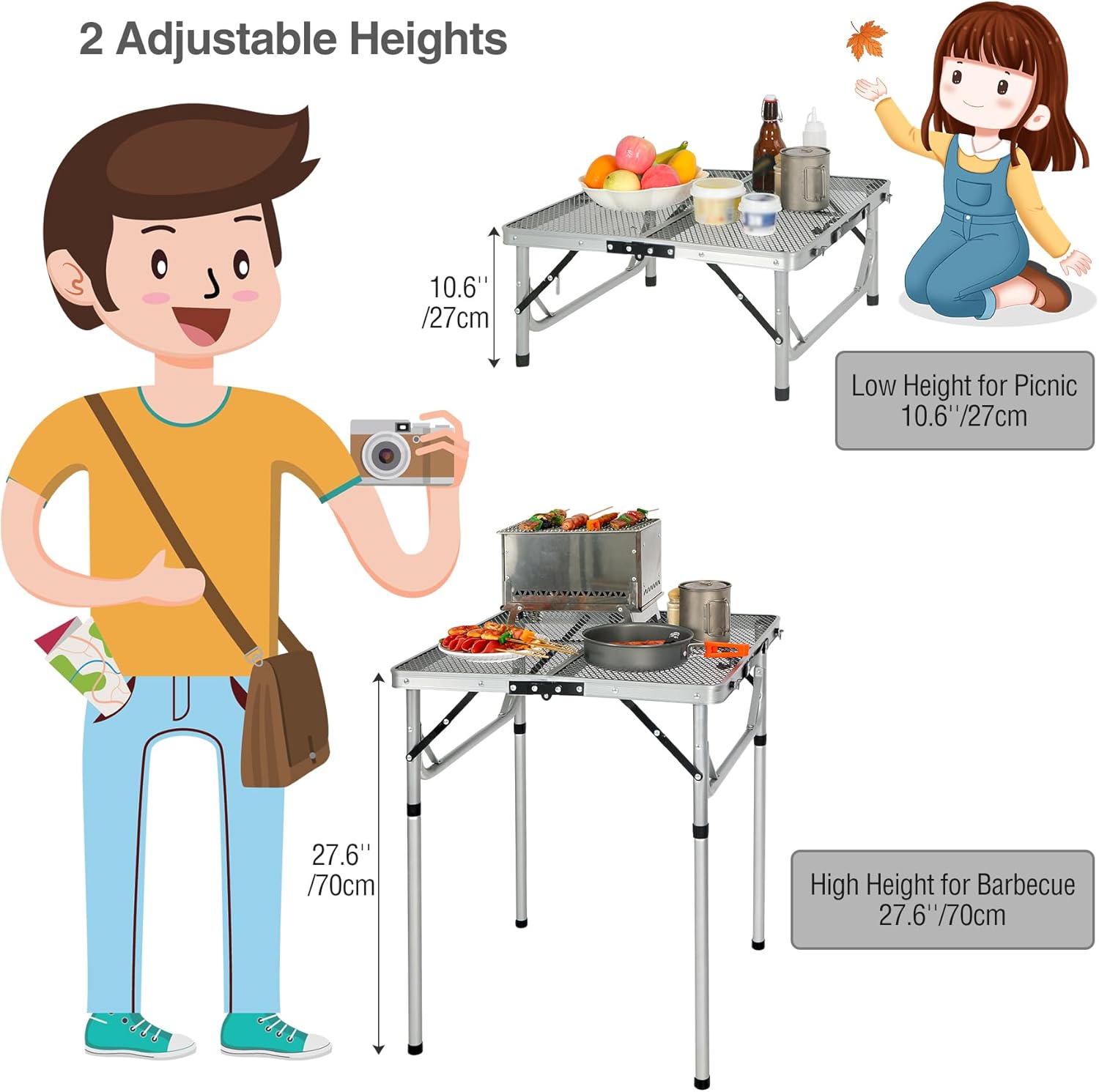 2 Adjustable Heights

10.6''
/27cm

Low Height for Picnic
10.6''/27cm

27.6''
/70cm

High Height for Barbecue
27.6''/70cm