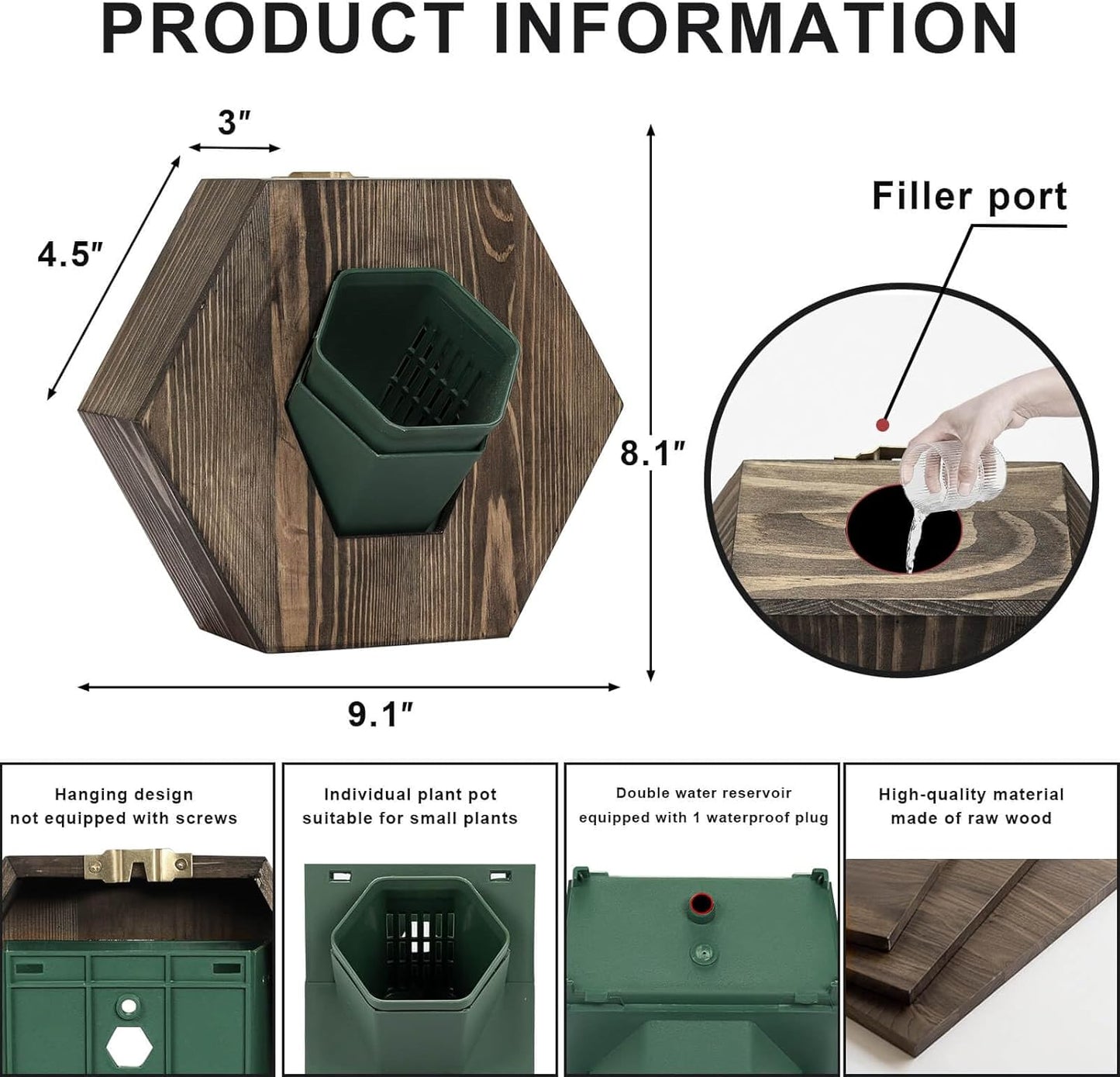 PRODUCT INFORMATION

3″

4.5″

8.1″

9.1″

Filler port

Hanging design
not equipped with screws

Individual plant pot
suitable for small plants

Double water reservoir
equipped with 1 waterproof plug

High-quality material
made of raw wood