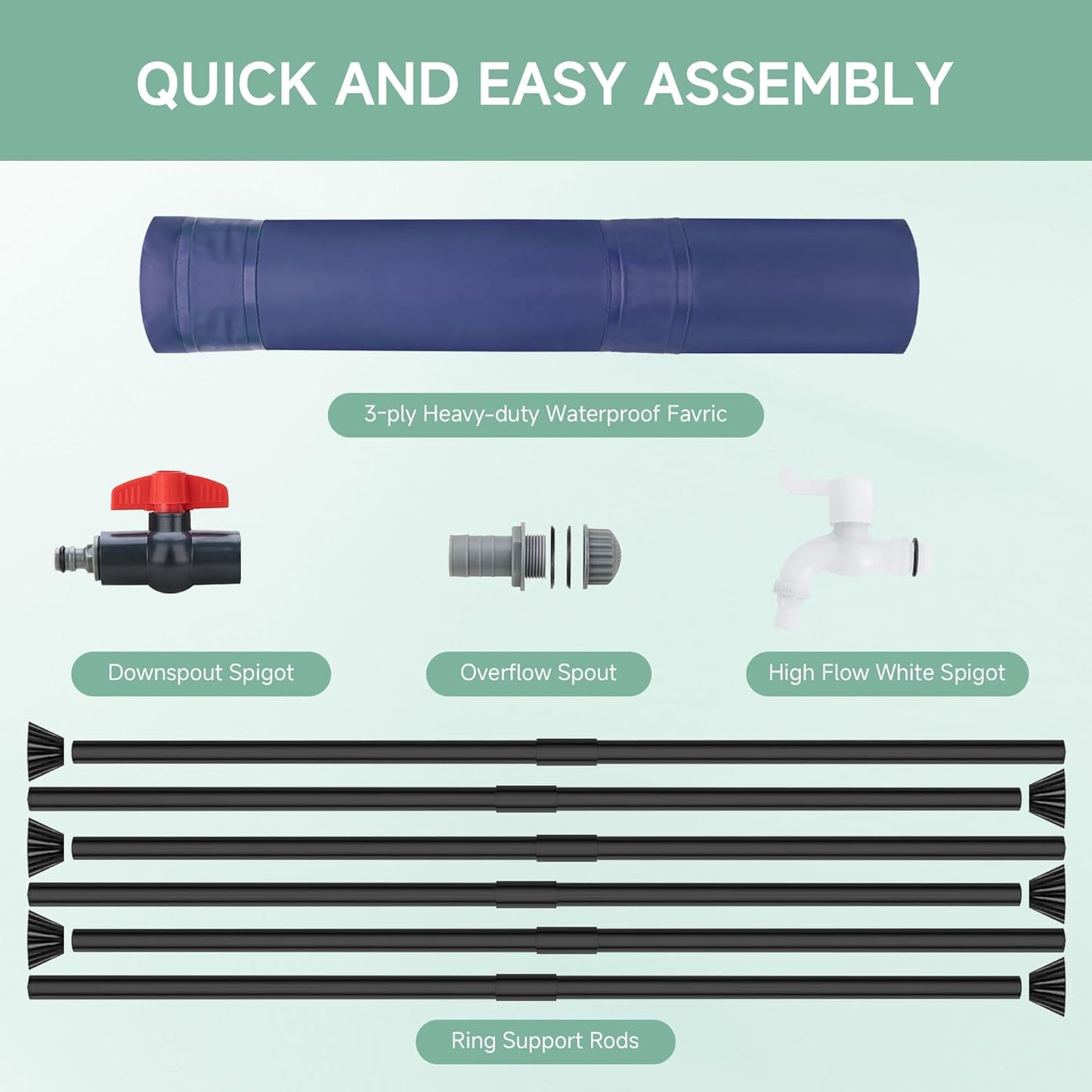 QUICK AND EASY ASSEMBLY

3-ply Heavy-duty Waterproof Favric

Downspout Spigot

Overflow Spout

High Flow White Spigot

Ring Support Rods