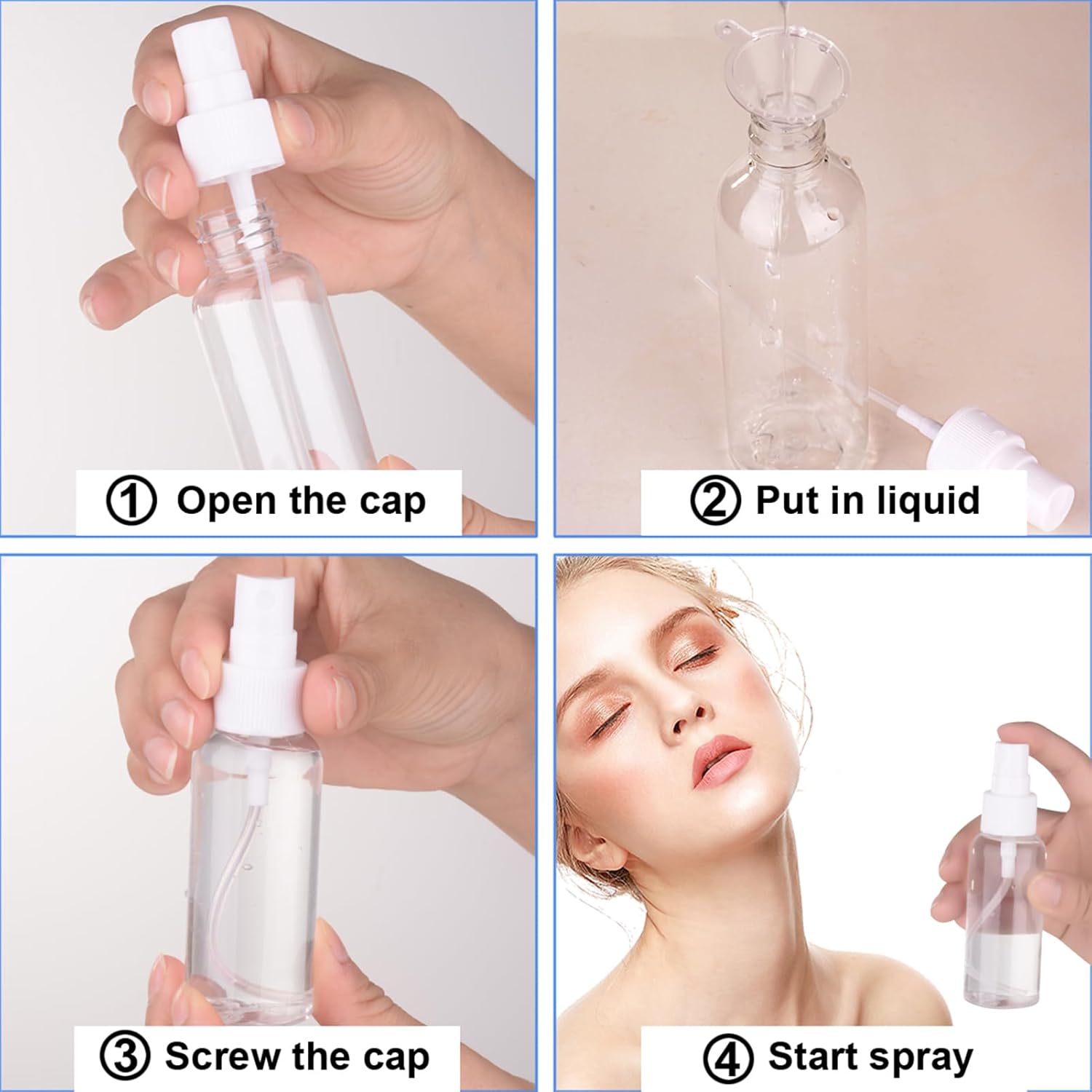 ① Open the cap

② Put in liquid

③ Screw the cap

④ Start spray