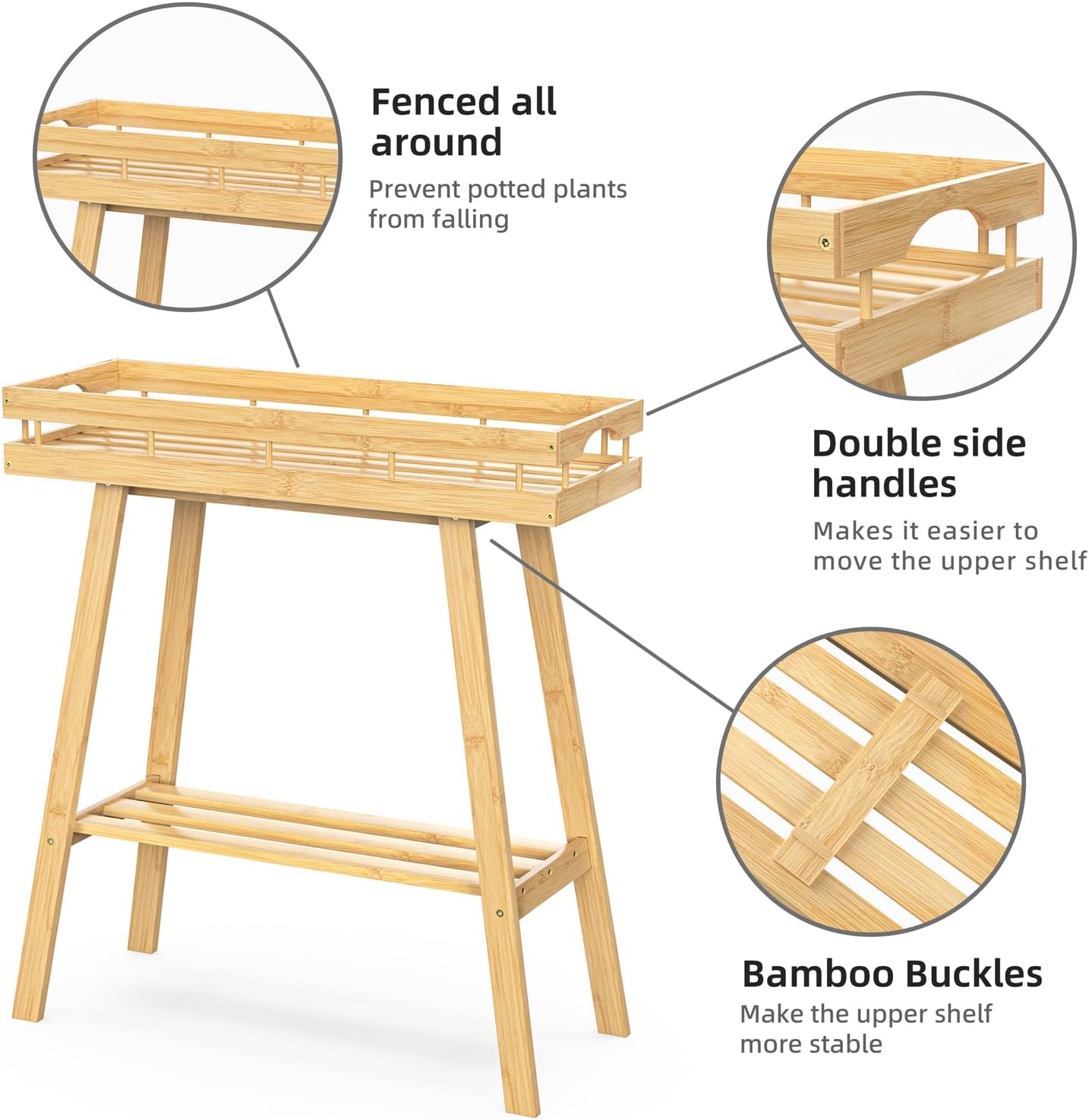 Fenced all around

Prevent potted plants from falling

Double side handles

Makes it easier to move the upper shelf

Bamboo Buckles

Make the upper shelf more stable