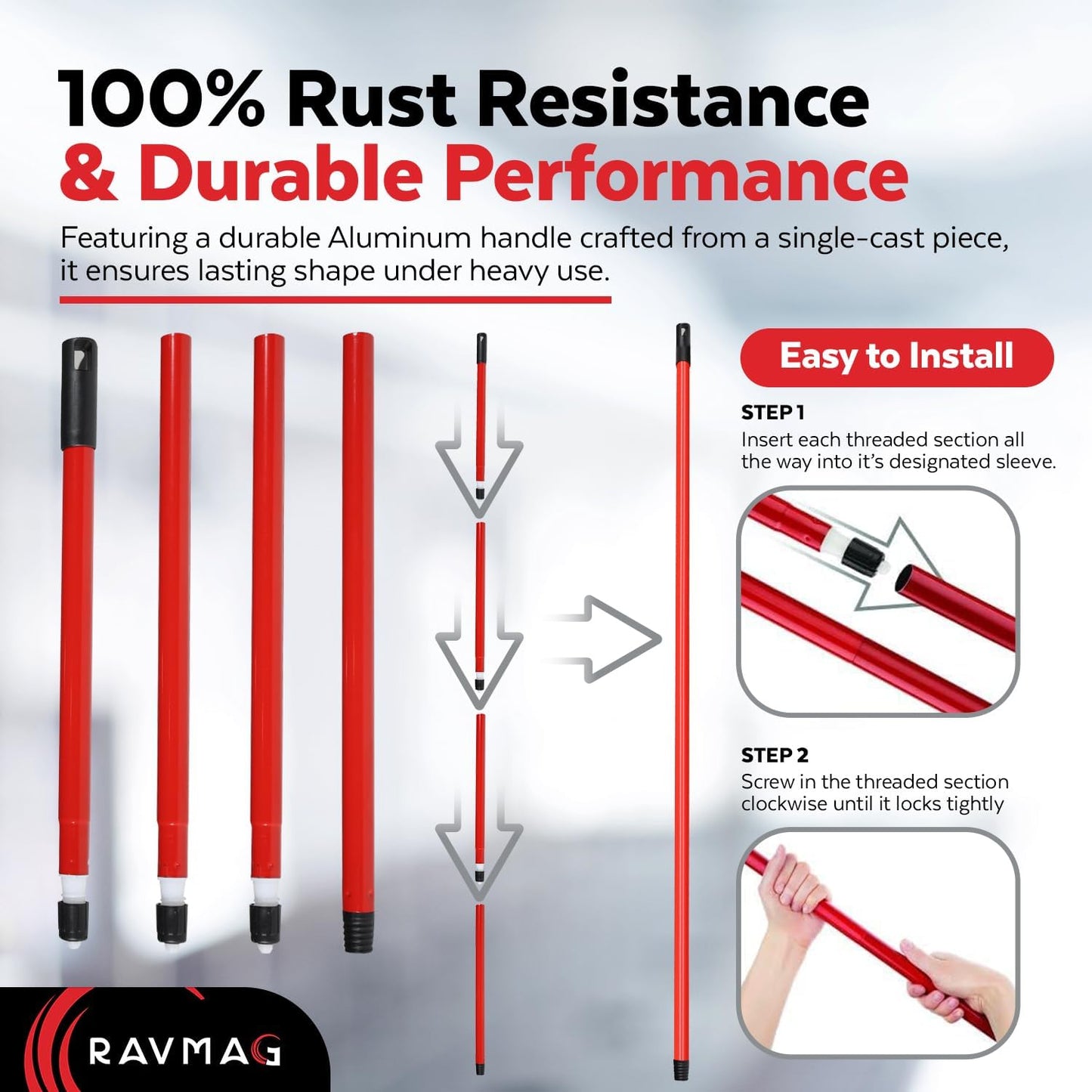 100% Rust Resistance
& Durable Performance

Featuring a durable Aluminum handle crafted from a single-cast piece, it ensures lasting shape under heavy use.

Easy to Install

STEP 1
Insert each threaded section all the way into it's designated sleeve.

STEP 2
Screw in the threaded section clockwise until it locks tightly

RAVMAG