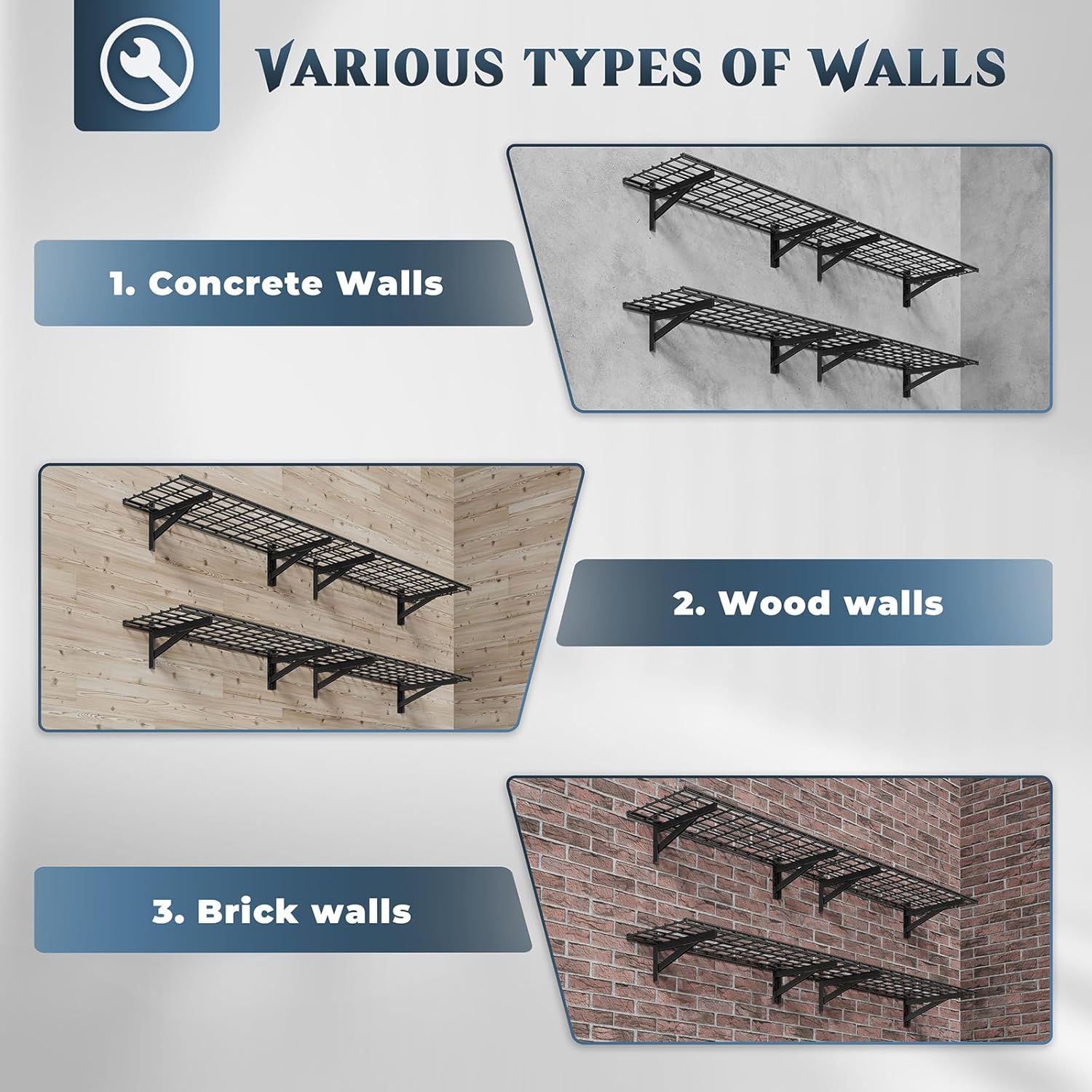 VARIOUS TYPES OF WALLS

1. Concrete Walls

2. Wood walls

3. Brick walls