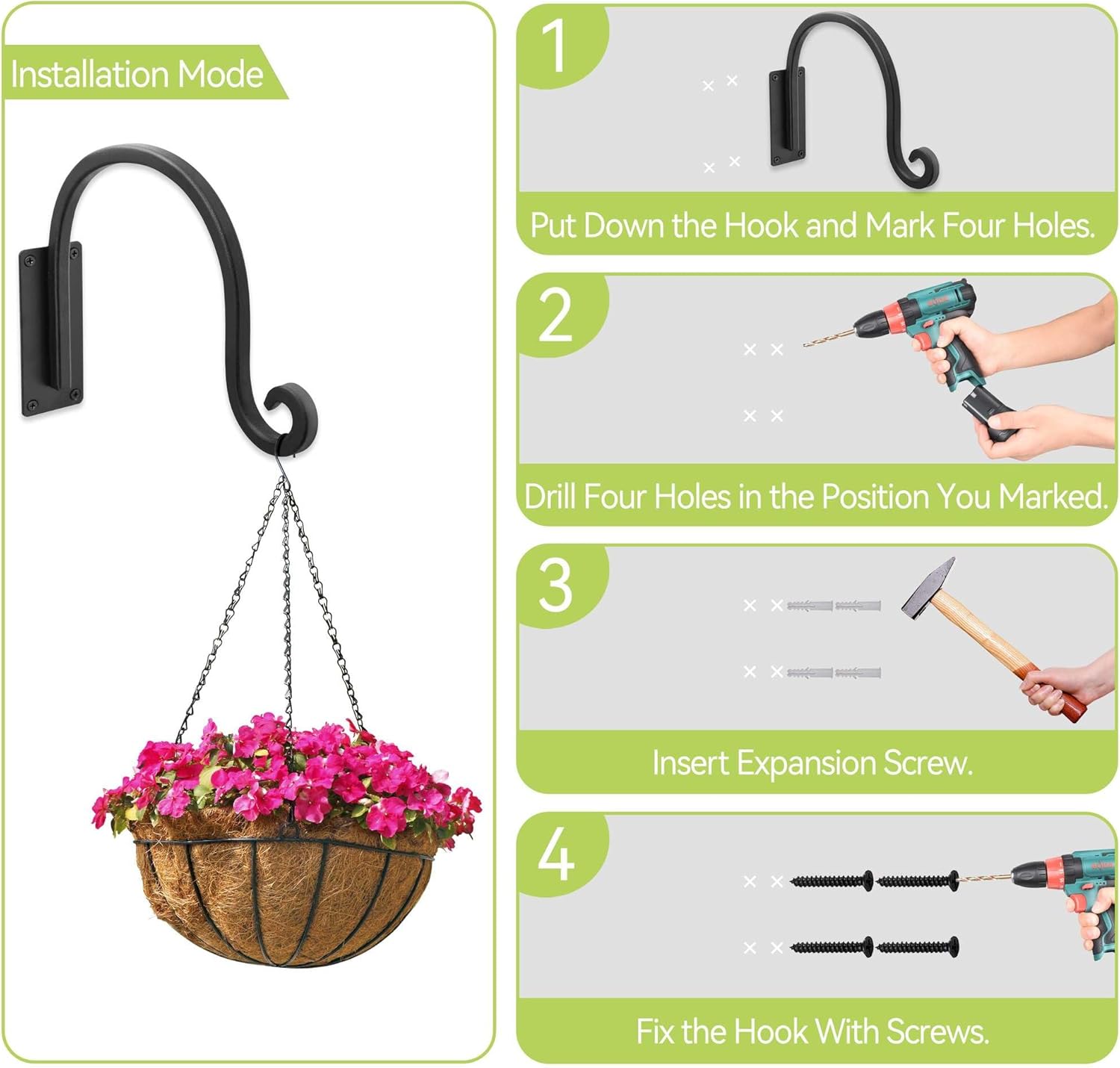 Installation Mode

1

Put Down the Hook and Mark Four Holes.

2

Drill Four Holes in the Position You Marked.

3

Insert Expansion Screw.

4

Fix the Hook With Screws.