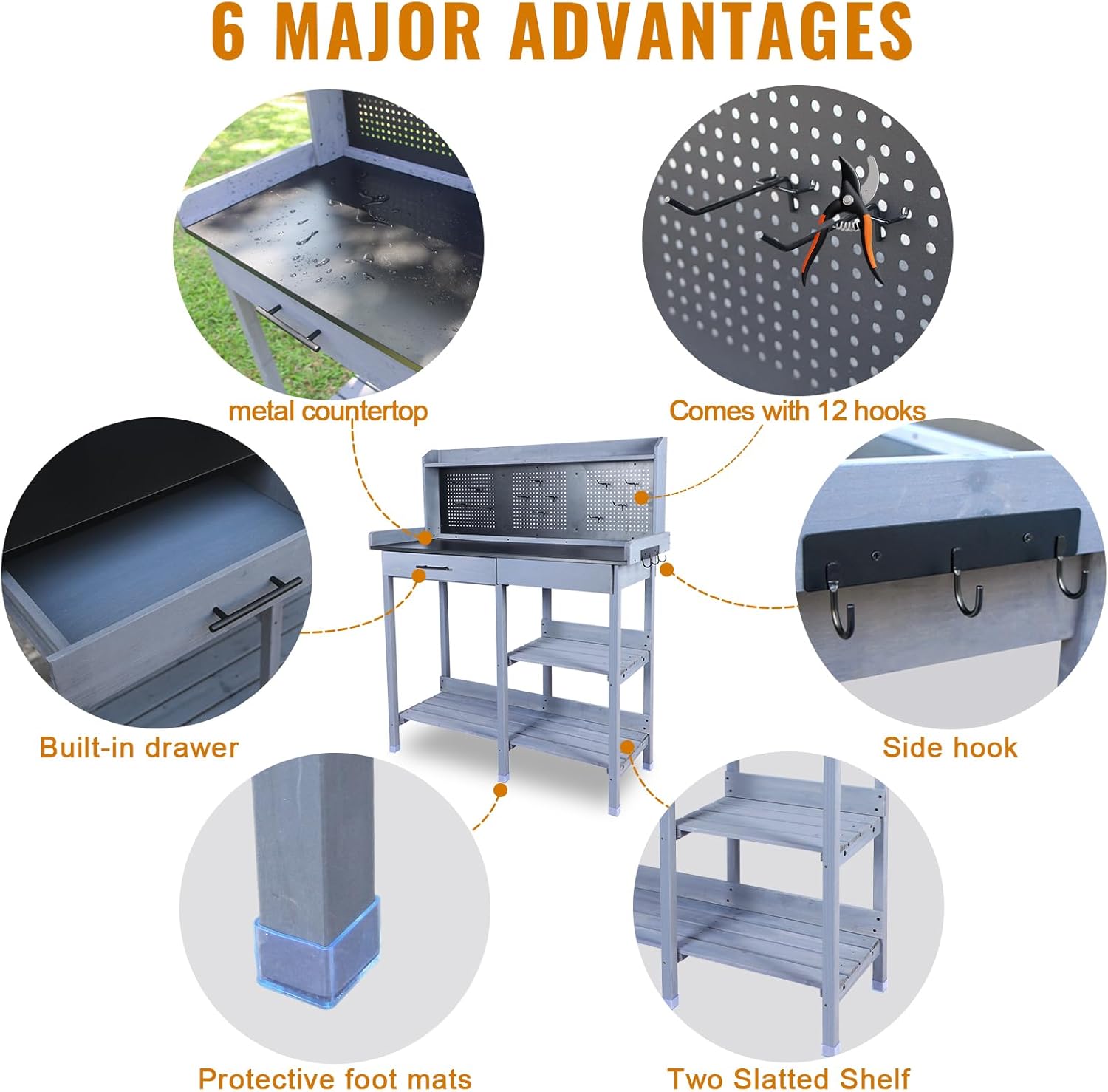 6 MAJOR ADVANTAGES

metal countertop

Comes with 12 hooks

Built-in drawer

Side hook

Protective foot mats

Two Slatted Shelf