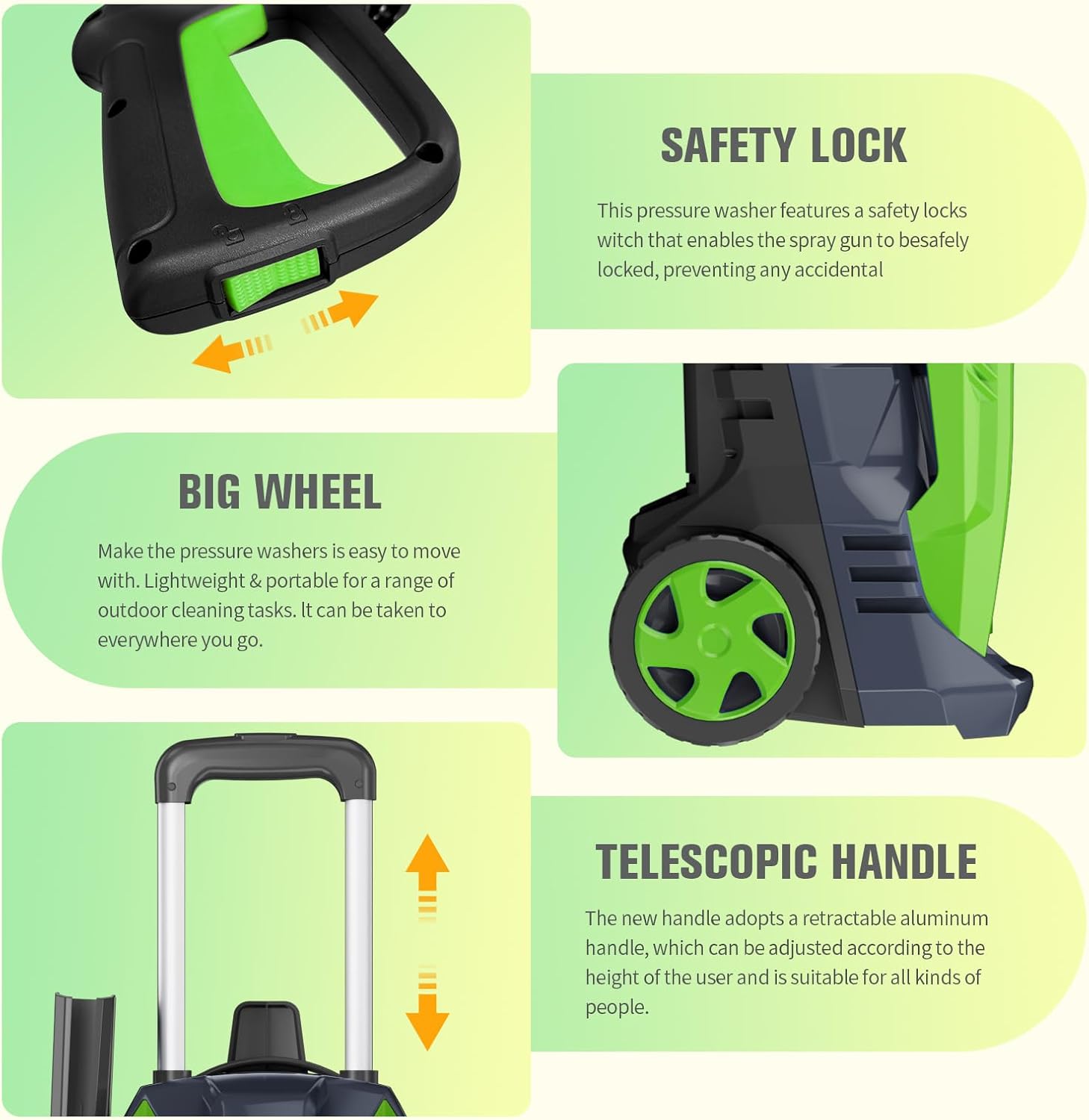 SAFETY LOCK

This pressure washer features a safety locks witch that enables the spray gun to besafely locked, preventing any accidental

BIG WHEEL

Make the pressure washers is easy to move with. Lightweight & portable for a range of outdoor cleaning tasks. It can be taken to everywhere you go.

TELESCOPIC HANDLE

The new handle adopts a retractable aluminum handle, which can be adjusted according to the height of the user and is suitable for all kinds of people.