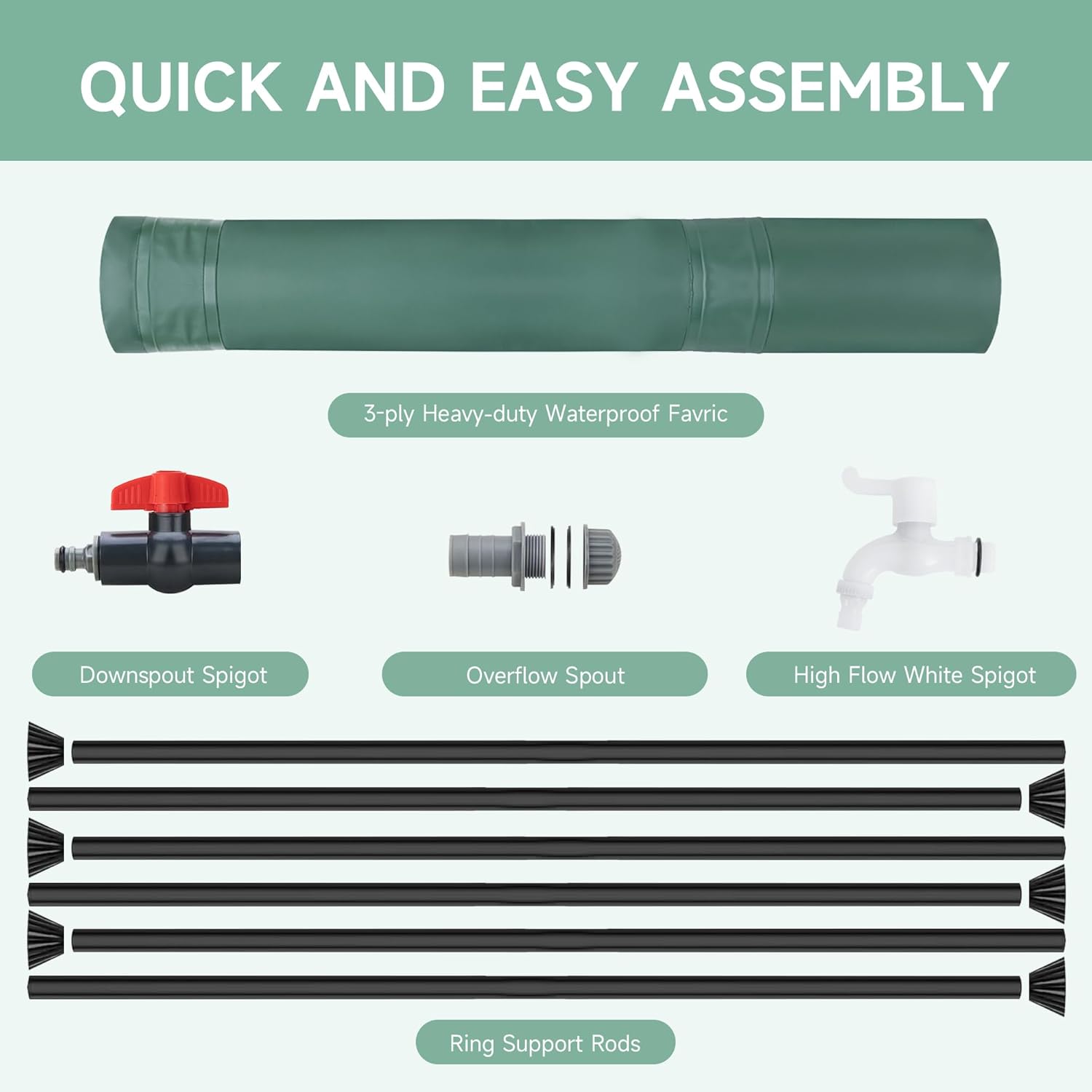 QUICK AND EASY ASSEMBLY

3-ply Heavy-duty Waterproof Favric

Downspout Spigot

Overflow Spout

High Flow White Spigot

Ring Support Rods